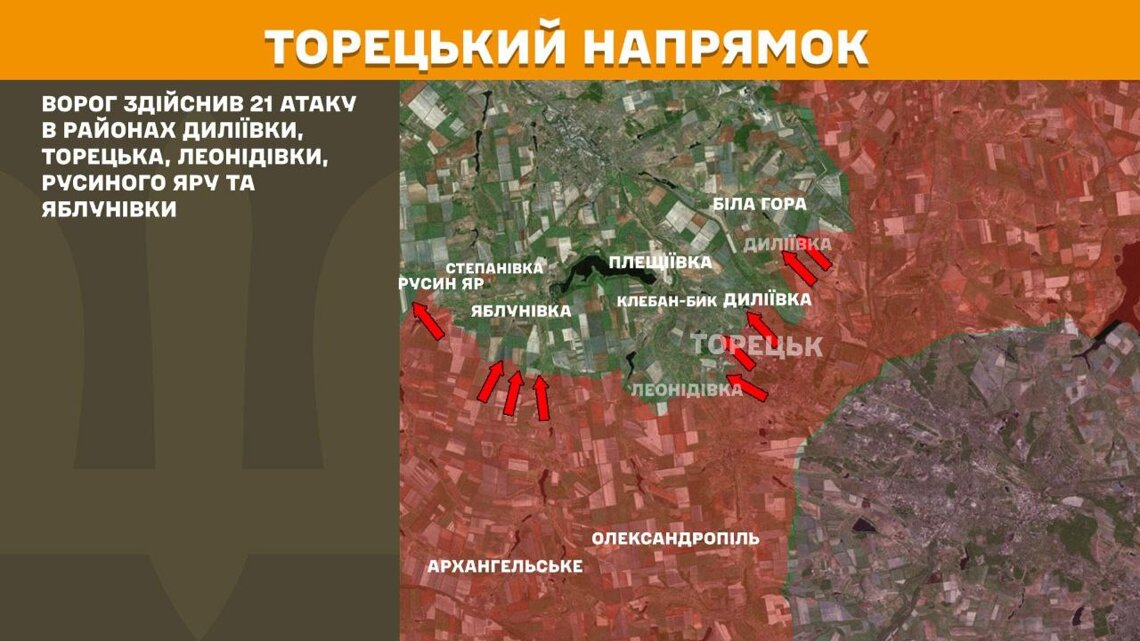 ТОРЕЦЬКИЙ НАПРЯМОК

ВОРОГ ЗДІЙСНИВ 21 АТАКУ В РАЙОНАХ ДИЛІЇВКИ, ТОРЕЦЬКА, ЛЕОНІДІВКИ, РУСИНОГО ЯРУ ТА ЯБЛУНІВКИ

БІЛА ГОРА
ДИЛІЇВКА
СТЕПАНІВКА
ПЛЕЩІЇВКА
РУСИН ЯР
КЛЕБАН-БИК
ДИЛІЇВКА
ЯБЛУНІВКА
ТОРЕЦЬК
ЛЕОНІДІВКА
ОЛЕКСАНДРОПІЛЬ
АРХАНГЕЛЬСЬКЕ