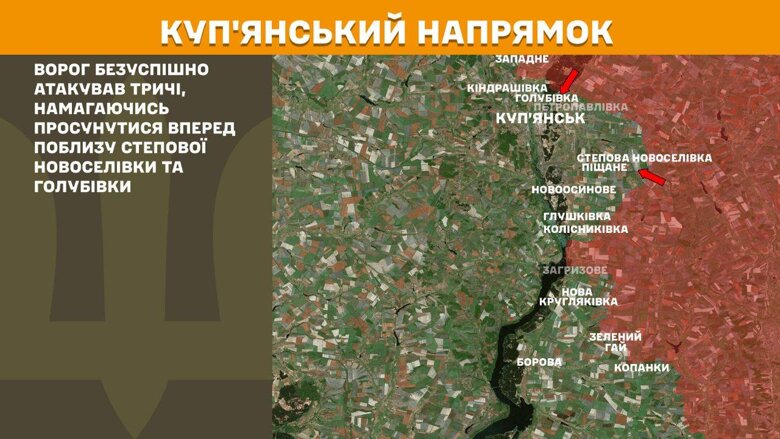 КУП'ЯНСЬКИЙ НАПРЯМОК

ВОРОГ БЕЗУСПІШНО АТАКУВАВ ТРИЧІ, НАМАГАЮЧИСЬ ПРОСУНУТИСЯ ВПЕРЕД ПОБЛИЗУ СТЕПОВОЇ НОВОСЕЛІВКИ ТА ГОЛУБІВКИ

ЗАПАДНЕ
КІНДРАШІВКА
ГОЛУБІВКА
ПЕТРОПАВЛІВКА
КУП'ЯНСЬК
СТЕПОВА НОВОСЕЛІВКА
ПІЩАНЕ
НОВООСИНОВЕ
ГЛУШКІВКА
КОЛІСНИКІВКА
ЗАГРИЗОВЕ
НОВА КРУГЛЯКІВКА
ЗЕЛЕНИЙ ГАЙ
БОРОВА
КОПАНКИ