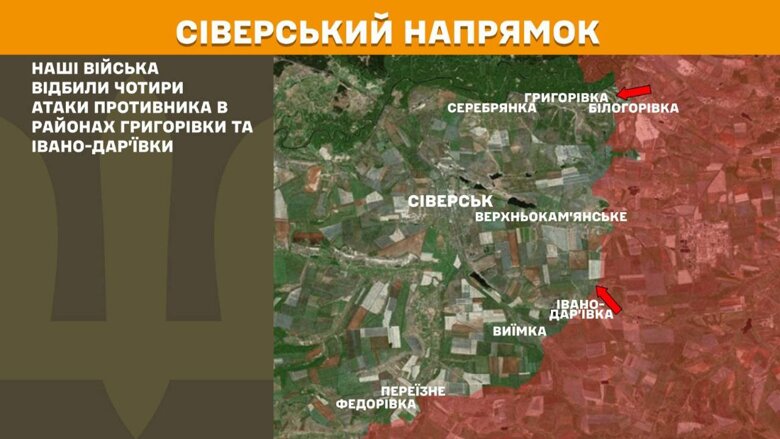 СІВЕРСЬКИЙ НАПРЯМОК

НАШІ ВІЙСЬКА ВІДБИЛИ ЧОТИРИ АТАКИ ПРОТИВНИКА В РАЙОНАХ ГРИГОРІВКИ ТА ІВАНО-ДАР'ЇВКИ

СЕРЕБРЯНКА
ГРИГОРІВКА
БІЛОГОРІВКА
СІВЕРСЬК
ВЕРХНЬОКАМ'ЯНСЬКЕ
ІВАНО-ДАР'ЇВКА
ВИЇМКА
ПЕРЕЇЗНЕ
ФЕДОРІВКА