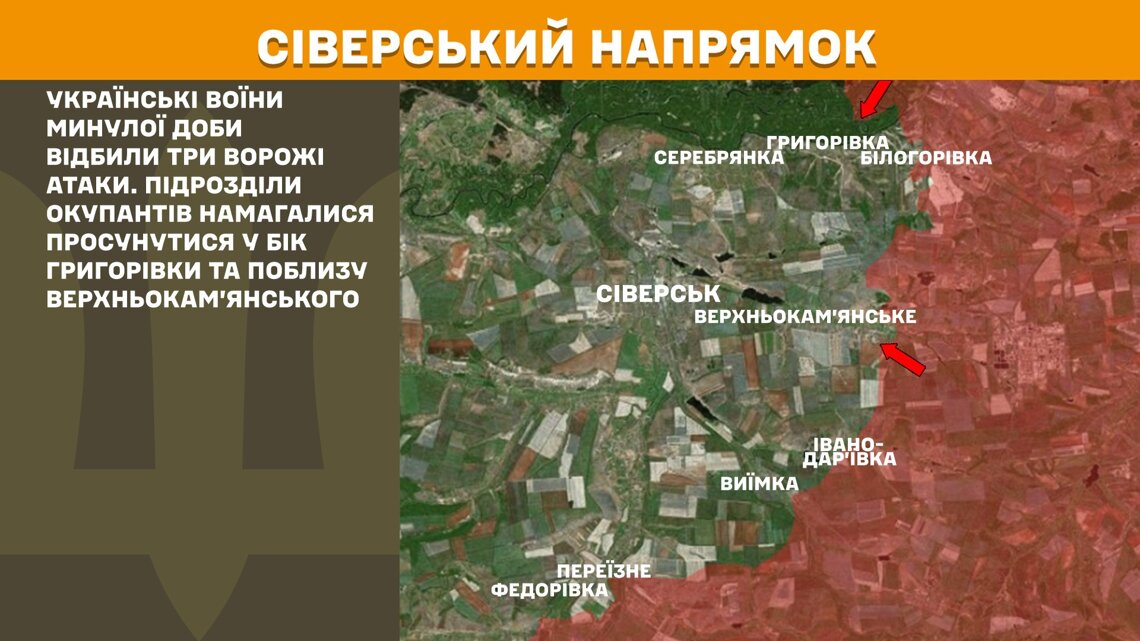 СІВЕРСЬКИЙ НАПРЯМОК

УКРАЇНСЬКІ ВОЇНИ МИНУЛОЇ ДОБИ ВІДБИЛИ ТРИ ВОРОЖІ АТАКИ. ПІДРОЗДІЛИ ОКУПАНТІВ НАМАГАЛИСЯ ПРОСУНУТИСЯ У БІК ГРИГОРІВКИ ТА ПОБЛИЗУ ВЕРХНЬОКАМ'ЯНСЬКОГО

ГРИГОРІВКА
СЕРЕБРЯНКА
БІЛОГОРІВКА
СІВЕРСЬК
ВЕРХНЬОКАМ'ЯНСЬКЕ
ІВАНО-ДАР'ІВКА
ВИЇМКА
ПЕРЕЇЗНЕ
ФЕДОРІВКА