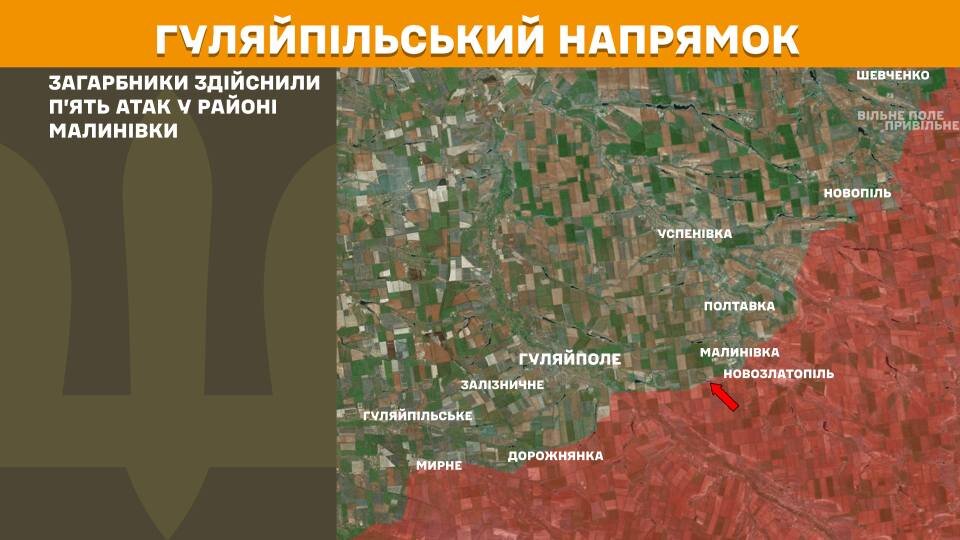 ГУЛЯЙПІЛЬСЬКИЙ НАПРЯМОК

ЗАГАРБНИКИ ЗДІЙСНИЛИ П'ЯТЬ АТАК У РАЙОНІ МАЛИНІВКИ

ШЕВЧЕНКО
ВІЛЬНЕ ПОЛЕ
ПРИВІЛЬНЕ
НОВОПІЛЬ
УСПЕНІВКА
ПОЛТАВКА
МАЛИНІВКА
НОВОЗЛАТОПІЛЬ
ГУЛЯЙПОЛЕ
ЗАЛІЗНИЧНЕ
ГУЛЯЙПІЛЬСЬКЕ
МИРНЕ
ДОРОЖНЯНКА