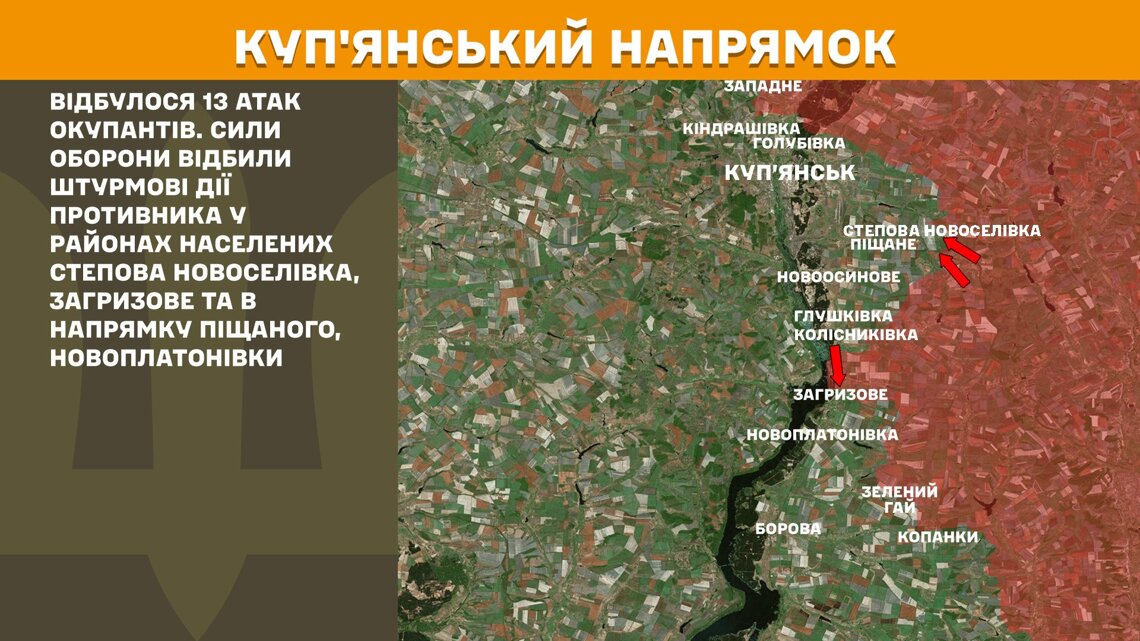 КУП'ЯНСЬКИЙ НАПРЯМОК

ВІДБУЛОСЯ 13 АТАК ОКУПАНТІВ. СИЛИ ОБОРОНИ ВІДБИЛИ ШТУРМОВІ ДІЇ ПРОТИВНИКА У РАЙОНАХ НАСЕЛЕНИХ СТЕПОВА НОВОСЕЛІВКА, ЗАГРИЗОВЕ ТА В НАПРЯМКУ ПІЩАНОГО, НОВОПЛАТОНІВКИ

ЗАПАДНЕ
КІНДРАШІВКА
ГОЛУБІВКА
КУП'ЯНСЬК
СТЕПОВА НОВОСЕЛІВКА
ПІЩАНЕ
НОВООСИНОВЕ
ГЛУШКІВКА
КОЛІСНИКІВКА
ЗАГРИЗОВЕ
НОВОПЛАТОНІВКА
ЗЕЛЕНИЙ ГАЙ
БОРОВА
КОПАНКИ