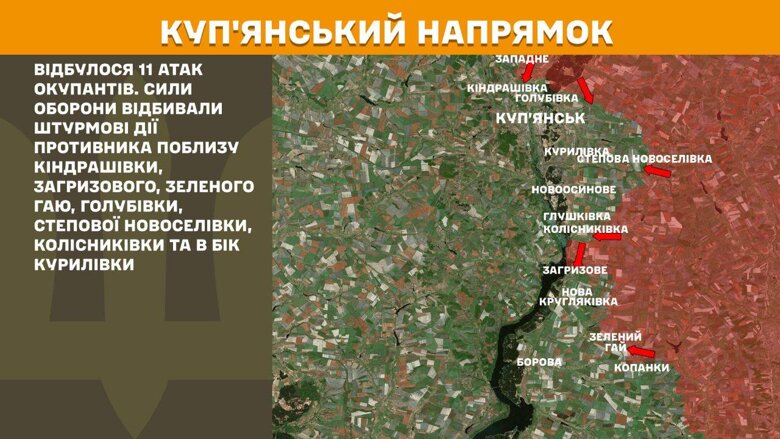 КУП'ЯНСЬКИЙ НАПРЯМОК

ВІДБУЛОСЯ 11 АТАК ОКУПАНТІВ. СИЛИ ОБОРОНИ ВІДБИВАЛИ ШТУРМОВІ ДІЇ ПРОТИВНИКА ПОБЛИЗУ КІНДРАШІВКИ, ЗАГРИЗОВОГО, ЗЕЛЕНОГО ГАЮ, ГОЛУБІВКИ, СТЕПОВОЇ НОВОСЕЛІВКИ, КОЛІСНИКІВКИ ТА В БІК КУРИЛІВКИ

ЗАПАДНЕ
КІНДРАШІВКА
ГОЛУБІВКА
КУП'ЯНСЬК
КУРИЛІВКА
СТЕПОВА НОВОСЕЛІВКА
НОВООСИНОВЕ
ГЛУШКІВКА
КОЛІСНИКІВКА
ЗАГРИЗОВЕ
НОВА КРУГЛЯКІВКА
ЗЕЛЕНИЙ ГАЙ
БОРОВА
КОПАНКИ