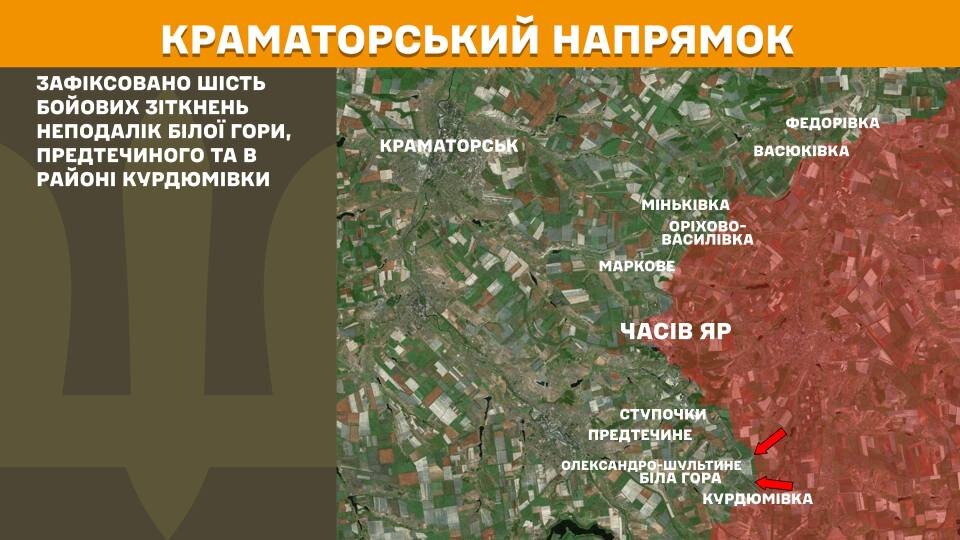 КРАМАТОРСЬКИЙ НАПРЯМОК

ЗАФІКСОВАНО ШІСТЬ БОЙОВИХ ЗІТКНЕНЬ НЕПОДАЛІК БІЛОЇ ГОРИ, ПРЕДТЕЧИНОГО ТА В РАЙОНІ КУРДЮМІВКИ

КРАМАТОРСЬК
ФЕДОРІВКА
ВАСЮКІВКА
МІНЬКІВКА
ОРІХОВО-ВАСИЛІВКА
МАРКОВЕ
ЧАСІВ ЯР
СТУПОЧКИ
ПРЕДТЕЧИНЕ
ОЛЕКСАНДРО-ШУЛЬТИНЕ
БІЛА ГОРА
КУРДЮМІВКА