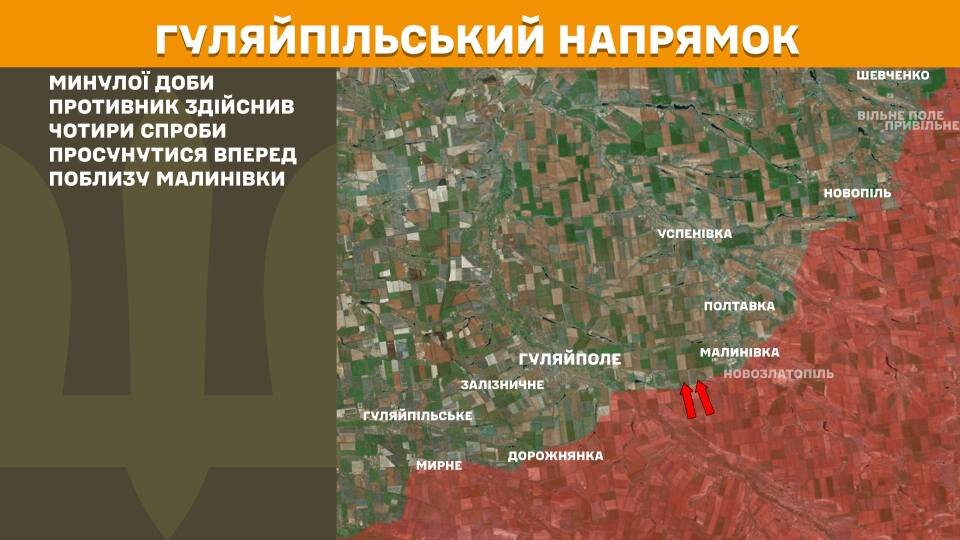 ГУЛЯЙПІЛЬСЬКИЙ НАПРЯМОК

МИНУЛОЇ ДОБИ ПРОТИВНИК ЗДІЙСНИВ ЧОТИРИ СПРОБИ ПРОСУНУТИСЯ ВПЕРЕД ПОБЛИЗУ МАЛИНІВКИ

ШЕВЧЕНКО
ВІЛЬНЕ ПОЛЕ
ПРИВІЛЬНЕ
НОВОПІЛЬ
УСПЕНІВКА
ПОЛТАВКА
МАЛИНІВКА
НОВОЗЛАТОПІЛЬ
ГУЛЯЙПОЛЕ
ЗАЛІЗНИЧНЕ
ГУЛЯЙПІЛЬСЬКЕ
МИРНЕ
ДОРОЖНЯНКА