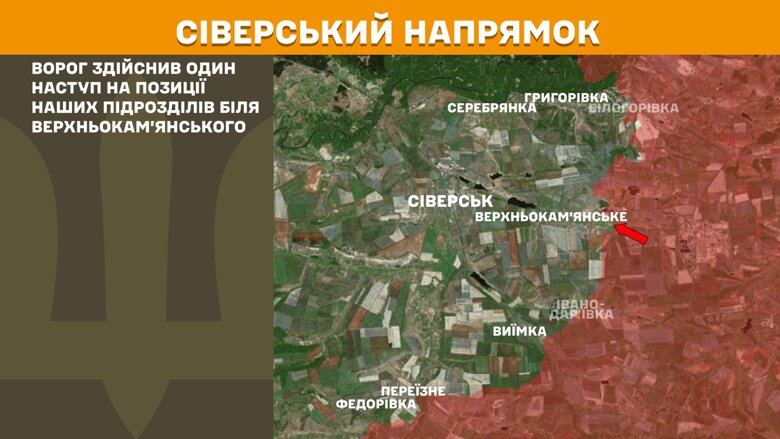 СІВЕРСЬКИЙ НАПРЯМОК

ВОРОГ ЗДІЙСНИВ ОДИН НАСТУП НА ПОЗИЦІЇ НАШИХ ПІДРОЗДІЛІВ БІЛЯ ВЕРХНЬОКАМ'ЯНСЬКОГО

СЕРЕБРЯНКА
ГРИГОРІВКА
БІЛОГОРІВКА
СІВЕРСЬК
ВЕРХНЬОКАМ'ЯНСЬКЕ
ІВАНО-ДАР'ЇВКА
ВИЇМКА
ПЕРЕЇЗНЕ
ФЕДОРІВКА