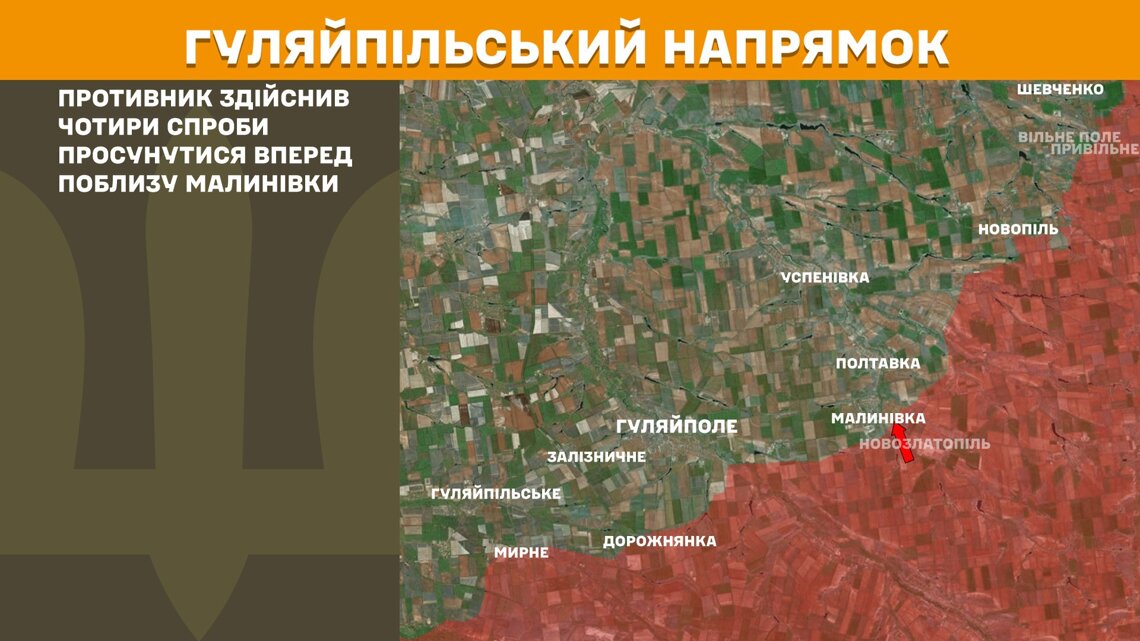 ГУЛЯЙПІЛЬСЬКИЙ НАПРЯМОК

ПРОТИВНИК ЗДІЙСНИВ ЧОТИРИ СПРОБИ ПРОСУНУТИСЯ ВПЕРЕД ПОБЛИЗУ МАЛИНІВКИ

ШЕВЧЕНКО
ВІЛЬНЕ ПОЛЕ
ПРИВІЛЬНЕ
НОВОПІЛЬ
УСПЕНІВКА
ПОЛТАВКА
МАЛИНІВКА
НОВОЗЛАТОПІЛЬ
ГУЛЯЙПОЛЕ
ЗАЛІЗНИЧНЕ
ГУЛЯЙПІЛЬСЬКЕ
МИРНЕ
ДОРОЖНЯНКА