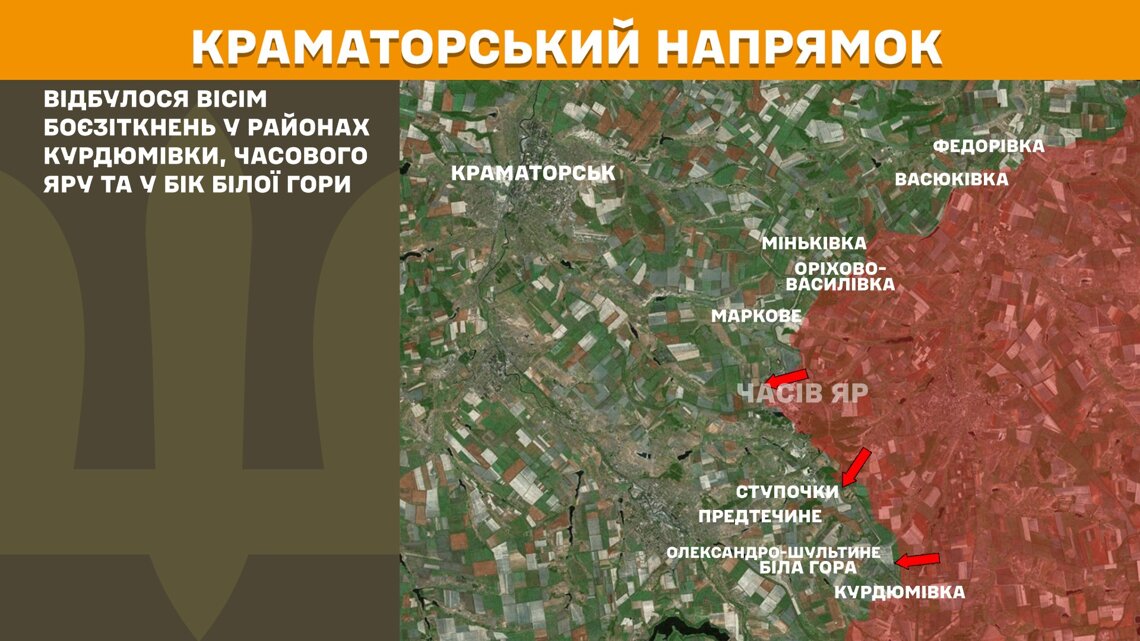 КРАМАТОРСЬКИЙ НАПРЯМОК

ВІДБУЛОСЯ ВІСІМ БОЄЗІТКНЕНЬ У РАЙОНАХ КУРДЮМІВКИ, ЧАСОВОГО ЯРУ ТА У БІК БІЛОЇ ГОРИ

КРАМАТОРСЬК
ФЕДОРІВКА
ВАСЮКІВКА
МІНЬКІВКА
ОРІХОВО-ВАСИЛІВКА
МАРКОВЕ
ЧАСІВ ЯР
СТУПОЧКИ
ПРЕДТЕЧИНЕ
ОЛЕКСАНДРО-ШУЛЬТИНЕ
БІЛА ГОРА
КУРДЮМІВКА