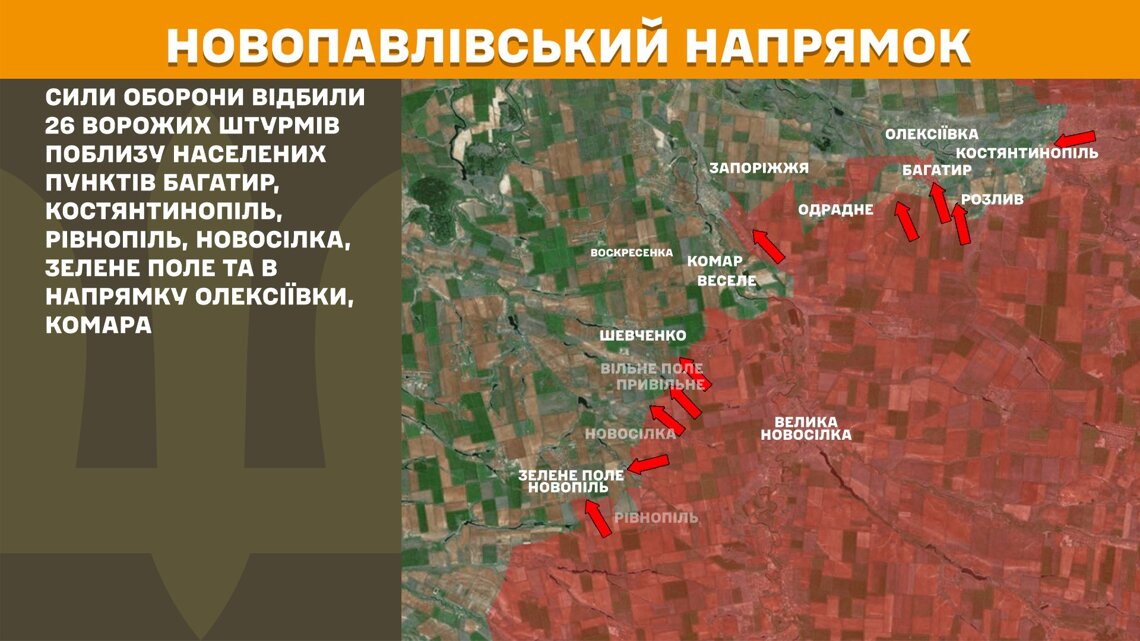 НОВОПАВЛІВСЬКИЙ НАПРЯМОК

СИЛИ ОБОРОНИ ВІДБИЛИ 26 ВОРОЖИХ ШТУРМІВ ПОБЛИЗУ НАСЕЛЕНИХ ПУНКТІВ БАГАТИР, КОСТЯНТИНОПІЛЬ, РІВНОПІЛЬ, НОВОСІЛКА, ЗЕЛЕНЕ ПОЛЕ ТА В НАПРЯМКУ ОЛЕКСІЇВКИ, КОМАРА

ОЛЕКСІЇВКА
КОСТЯНТИНОПІЛЬ
ЗАПОРІЖЖЯ
БАГАТИР
ОДРАДНЕ
РОЗЛИВ
ВОСКРЕСЕНКА
КОМАР
ВЕСЕЛЕ
ШЕВЧЕНКО
ВІЛЬНЕ ПОЛЕ
ПРИВІЛЬНЕ
ВЕЛИКА НОВОСІЛКА
НОВОСІЛКА
ЗЕЛЕНЕ ПОЛЕ
НОВОПІЛЬ
РІВНОПІЛЬ