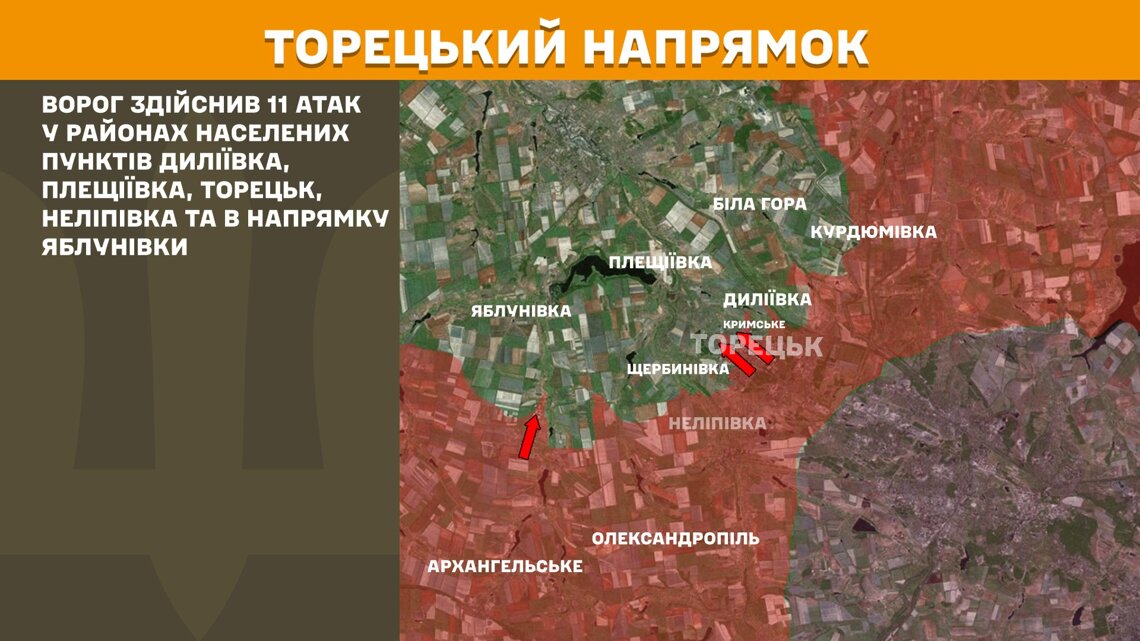 ТОРЕЦЬКИЙ НАПРЯМОК

ВОРОГ ЗДІЙСНИВ 11 АТАК У РАЙОНАХ НАСЕЛЕНИХ ПУНКТІВ ДИЛІЇВКА, ПЛЕЩІЇВКА, ТОРЕЦЬК, НЕЛІПІВКА ТА В НАПРЯМКУ ЯБЛУНІВКИ

БІЛА ГОРА
КУРДЮМІВКА
ПЛЕЩІЇВКА
ДИЛІЇВКА
ЯБЛУНІВКА
КРИМСЬКЕ
ТОРЕЦЬК
ЩЕРБИНІВКА
НЕЛІПІВКА
ОЛЕКСАНДРОПІЛЬ
АРХАНГЕЛЬСЬКЕ