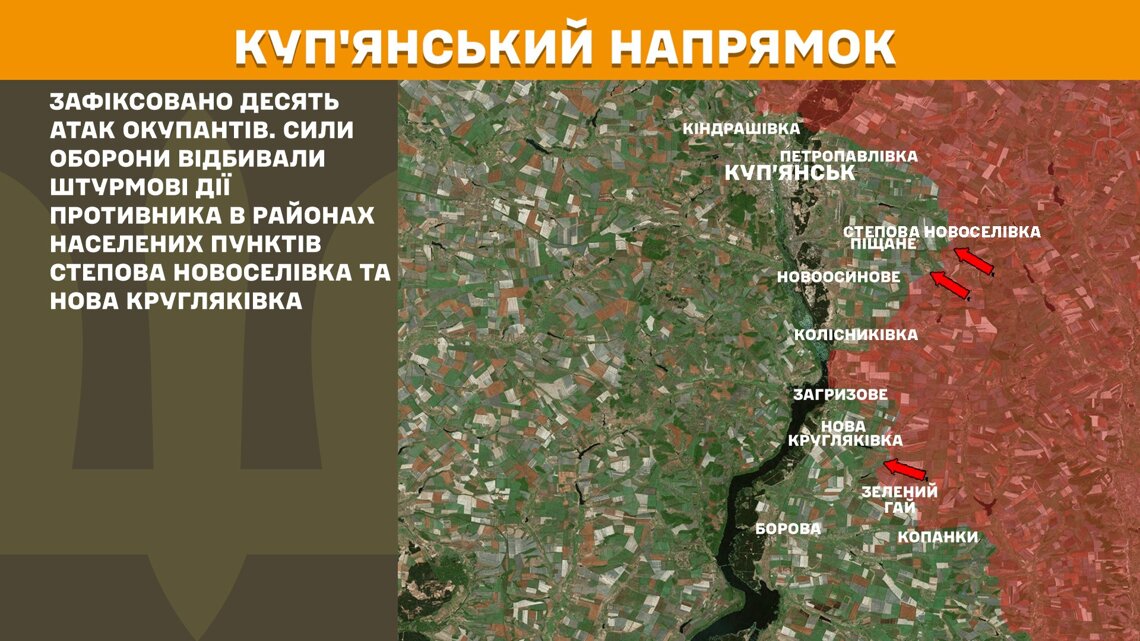 КУП'ЯНСЬКИЙ НАПРЯМОК

ЗАФІКСОВАНО ДЕСЯТЬ АТАК ОКУПАНТІВ. СИЛИ ОБОРОНИ ВІДБИВАЛИ ШТУРМОВІ ДІЇ ПРОТИВНИКА В РАЙОНАХ НАСЕЛЕНИХ ПУНКТІВ СТЕПОВА НОВОСЕЛІВКА ТА НОВА КРУГЛЯКІВКА

КІНДРАШІВКА
ПЕТРОПАВЛІВКА
КУП'ЯНСЬК
СТЕПОВА НОВОСЕЛІВКА
ПІЩАНЕ
НОВООСИНОВЕ
КОЛІСНИКІВКА
ЗАГРИЗОВЕ
НОВА КРУГЛЯКІВКА
ЗЕЛЕНИЙ ГАЙ
БОРОВА
КОПАНКИ