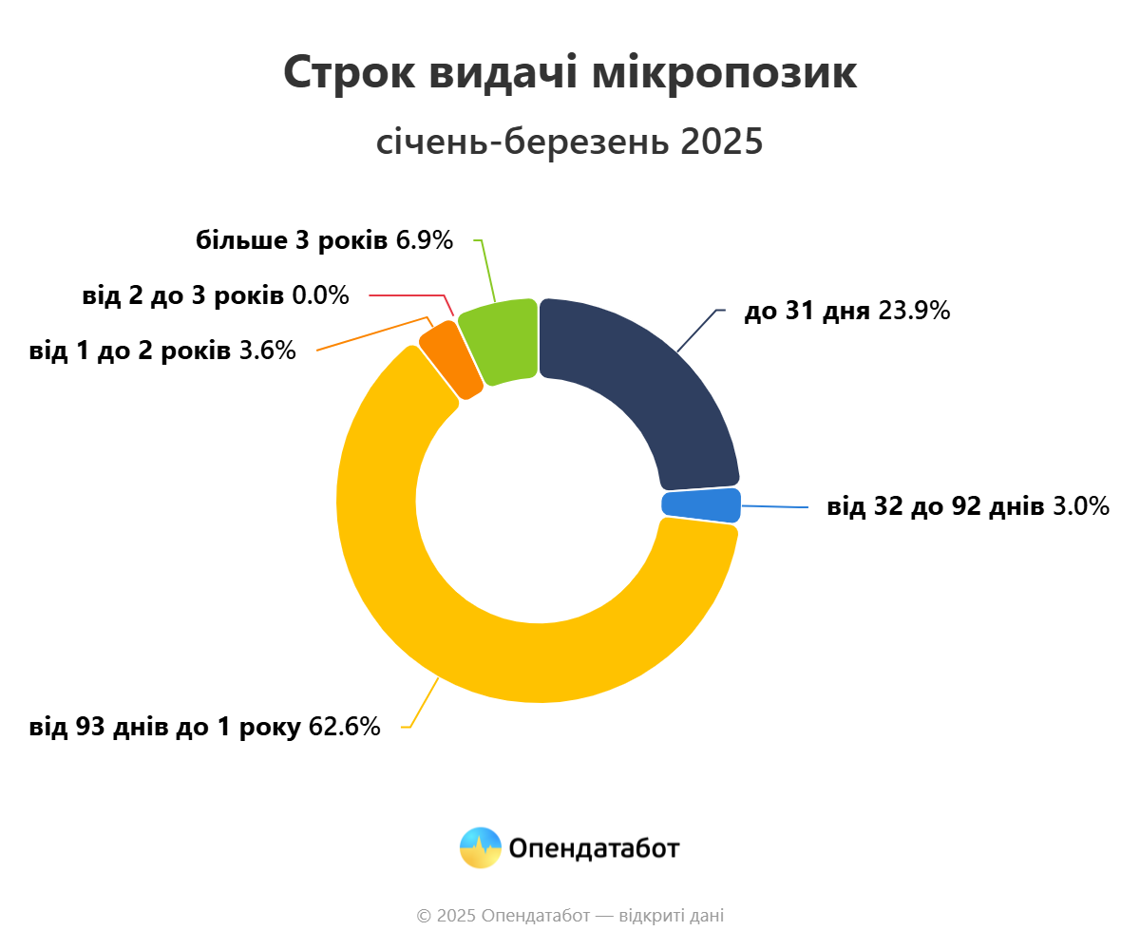 Строк видачі мікропозик

січень-березень 2025

більше 3 років 6.9%

від 2 до 3 років 0.0%

від 1 до 2 років 3.6%

до 31 дня 23.9%

від 32 до 92 днів 3.0%

від 93 днів до 1 року 62.6%

Опендатабот

© 2025 Опендатабот — відкриті дані