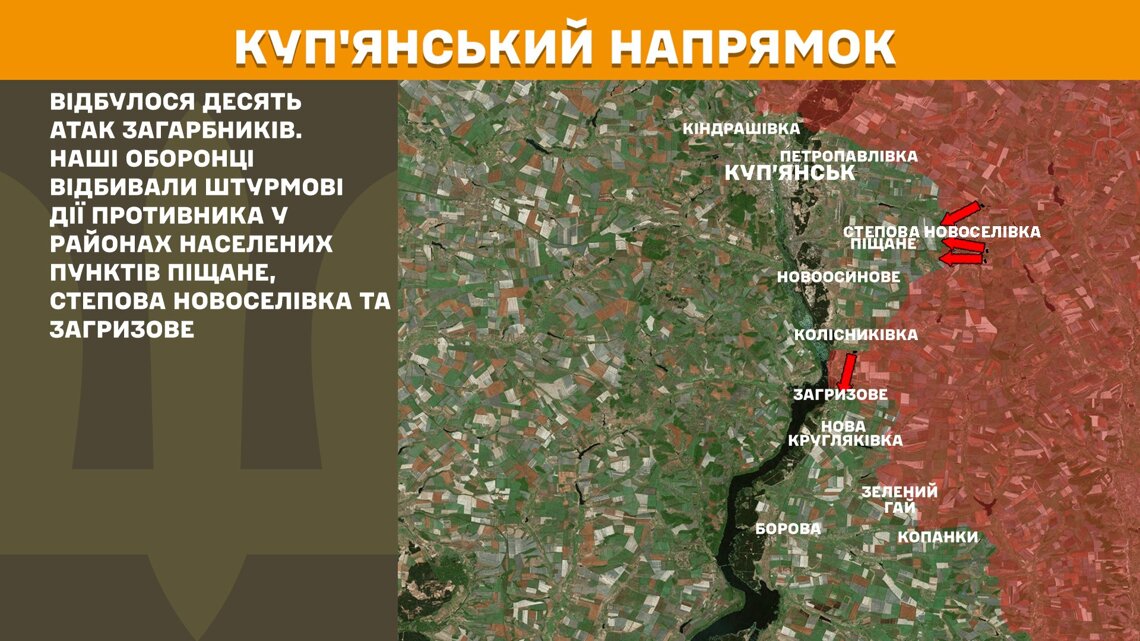 КУП'ЯНСЬКИЙ НАПРЯМОК

ВІДБУЛОСЯ ДЕСЯТЬ АТАК ЗАГАРБНИКІВ. НАШІ ОБОРОНЦІ ВІДБИВАЛИ ШТУРМОВІ ДІЇ ПРОТИВНИКА У РАЙОНАХ НАСЕЛЕНИХ ПУНКТІВ ПІЩАНЕ, СТЕПОВА НОВОСЕЛІВКА ТА ЗАГРИЗОВЕ

КІНДРАШІВКА
ПЕТРОПАВЛІВКА
КУП'ЯНСЬК
СТЕПОВА НОВОСЕЛІВКА
ПІЩАНЕ
НОВООСИНОВЕ
КОЛІСНИКІВКА
ЗАГРИЗОВЕ
НОВА КРУГЛЯКІВКА
ЗЕЛЕНИЙ ГАЙ
БОРОВА
КОПАНКИ