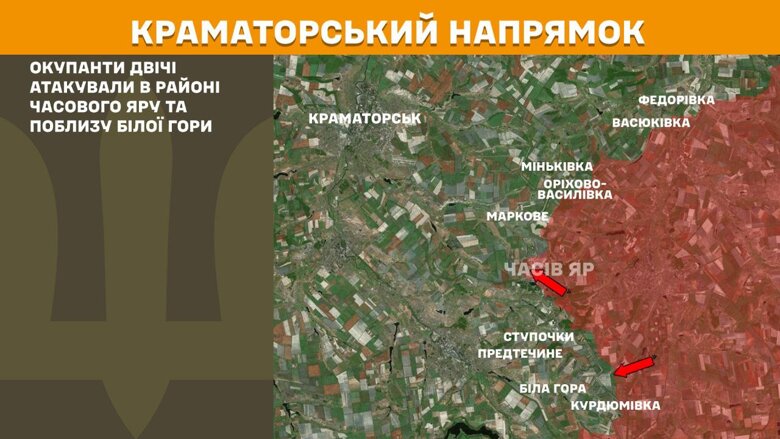 КРАМАТОРСЬКИЙ НАПРЯМОК

ОКУПАНТИ ДВІЧІ АТАКУВАЛИ В РАЙОНІ ЧАСОВОГО ЯРУ ТА ПОБЛИЗУ БІЛОЇ ГОРИ

КРАМАТОРСЬК
ФЕДОРІВКА
ВАСЮКІВКА
МІНЬКІВКА
ОРІХОВО-ВАСИЛІВКА
МАРКОВЕ
ЧАСІВ ЯР
СТУПОЧКИ
ПРЕДТЕЧИНЕ
БІЛА ГОРА
КУРДЮМІВКА