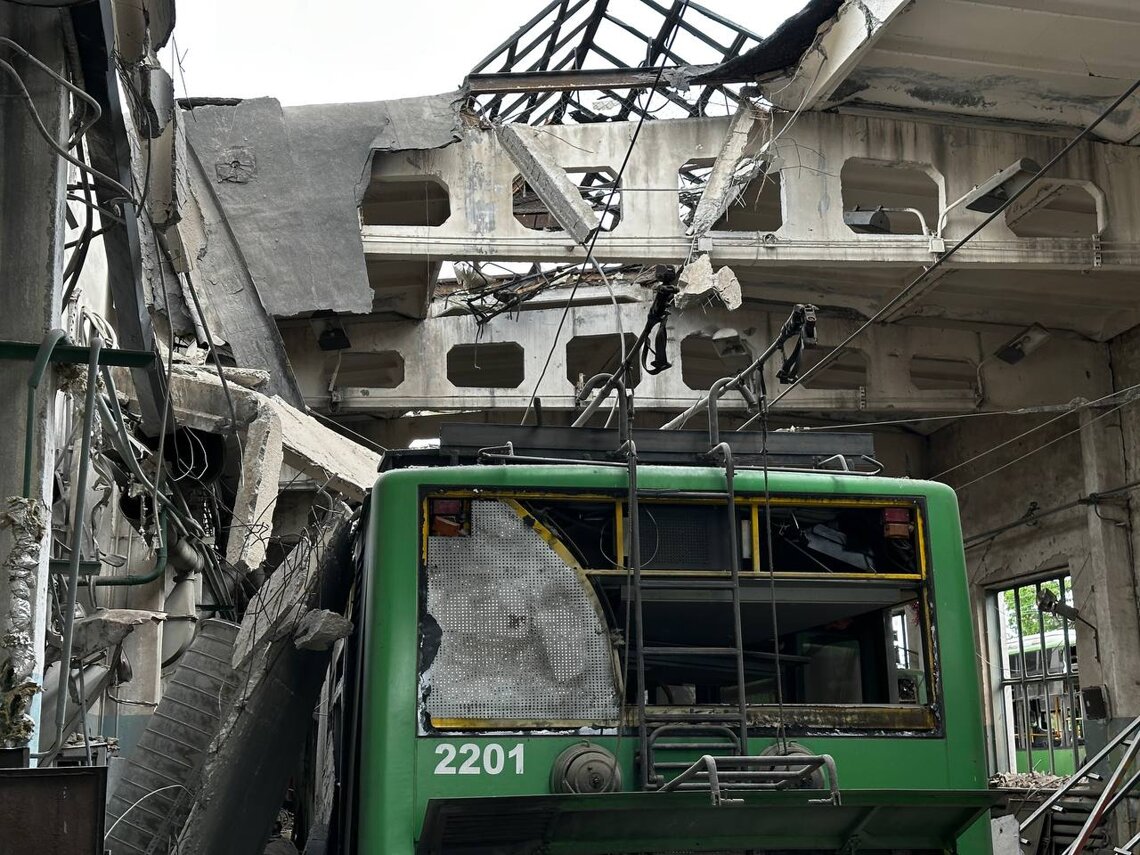 2201