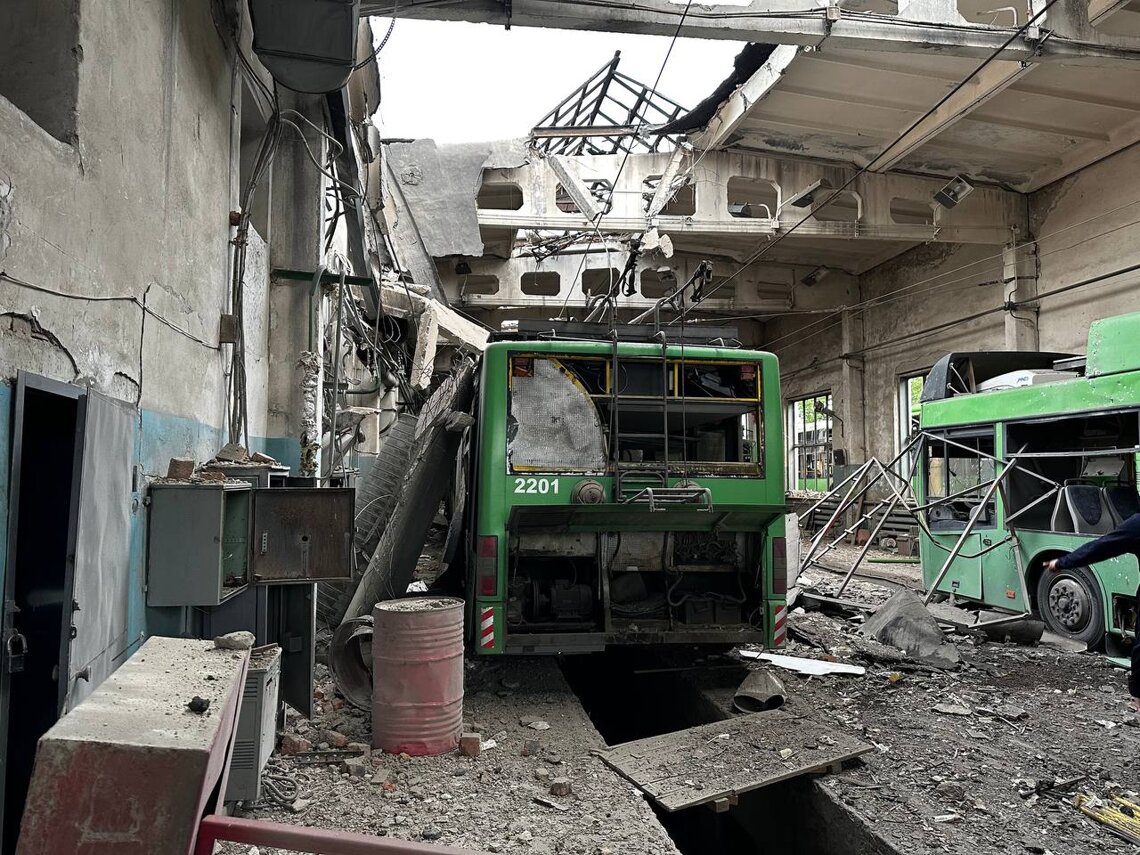 2201