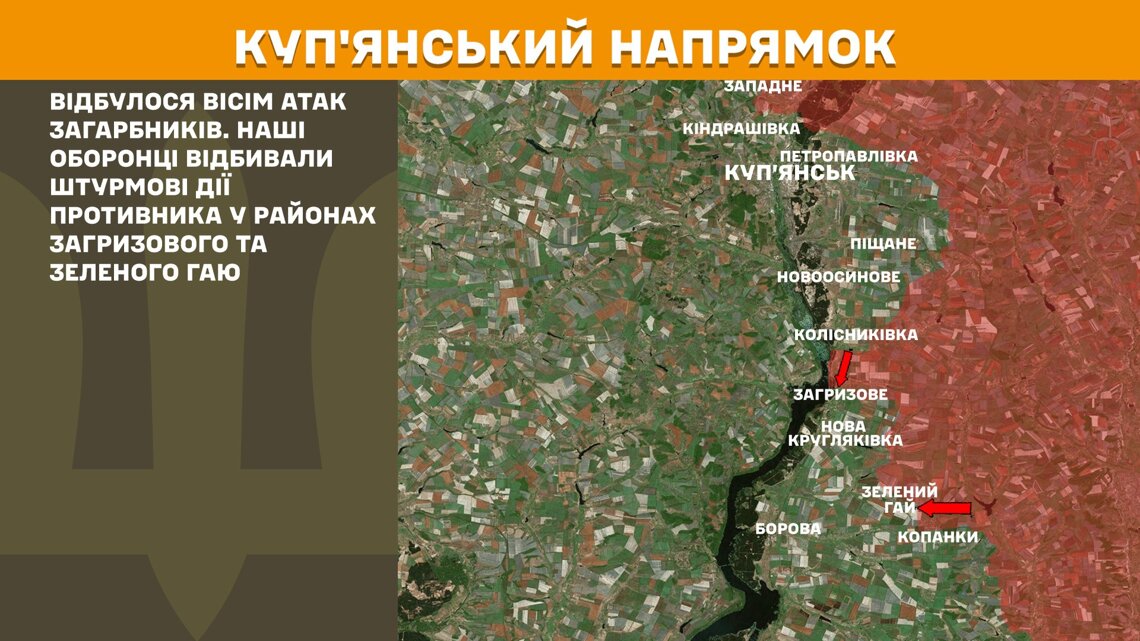 КУП'ЯНСЬКИЙ НАПРЯМОК

ВІДБУЛОСЯ ВІСІМ АТАК ЗАГАРБНИКІВ. НАШІ ОБОРОНЦІ ВІДБИВАЛИ ШТУРМОВІ ДІЇ ПРОТИВНИКА У РАЙОНАХ ЗАГРИЗОВОГО ТА ЗЕЛЕНОГО ГАЮ

ЗАПАДНЕ
КІНДРАШІВКА
ПЕТРОПАВЛІВКА
КУП'ЯНСЬК
ПІЩАНЕ
НОВООСИНОВЕ
КОЛІСНИКІВКА
ЗАГРИЗОВЕ
НОВА КРУГЛЯКІВКА
ЗЕЛЕНИЙ ГАЙ
БОРОВА
КОПАНКИ