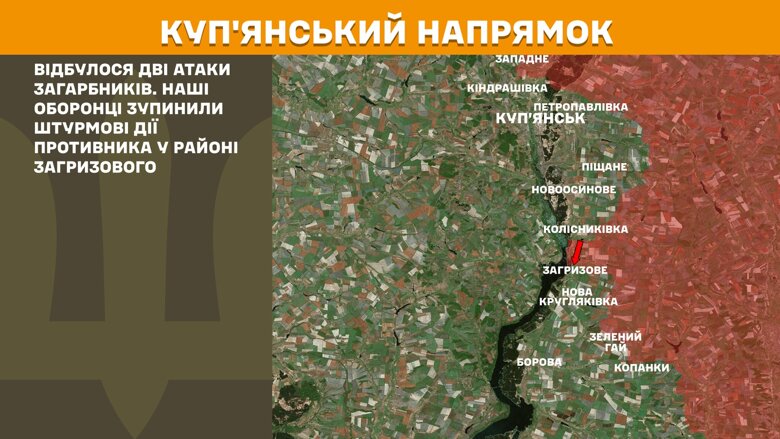 КУП'ЯНСЬКИЙ НАПРЯМОК

ВІДБУЛОСЯ ДВІ АТАКИ ЗАГАРБНИКІВ. НАШІ ОБОРОНЦІ ЗУПИНИЛИ ШТУРМОВІ ДІЇ ПРОТИВНИКА У РАЙОНІ ЗАГРИЗОВОГО

ЗАПАДНЕ
КІНДРАШІВКА
ПЕТРОПАВЛІВКА
КУП'ЯНСЬК
ПІЩАНЕ
НОВООСИНОВЕ
КОЛІСНИКІВКА
ЗАГРИЗОВЕ
НОВА КРУГЛЯКІВКА
ЗЕЛЕНИЙ ГАЙ
БОРОВА
КОПАНКИ