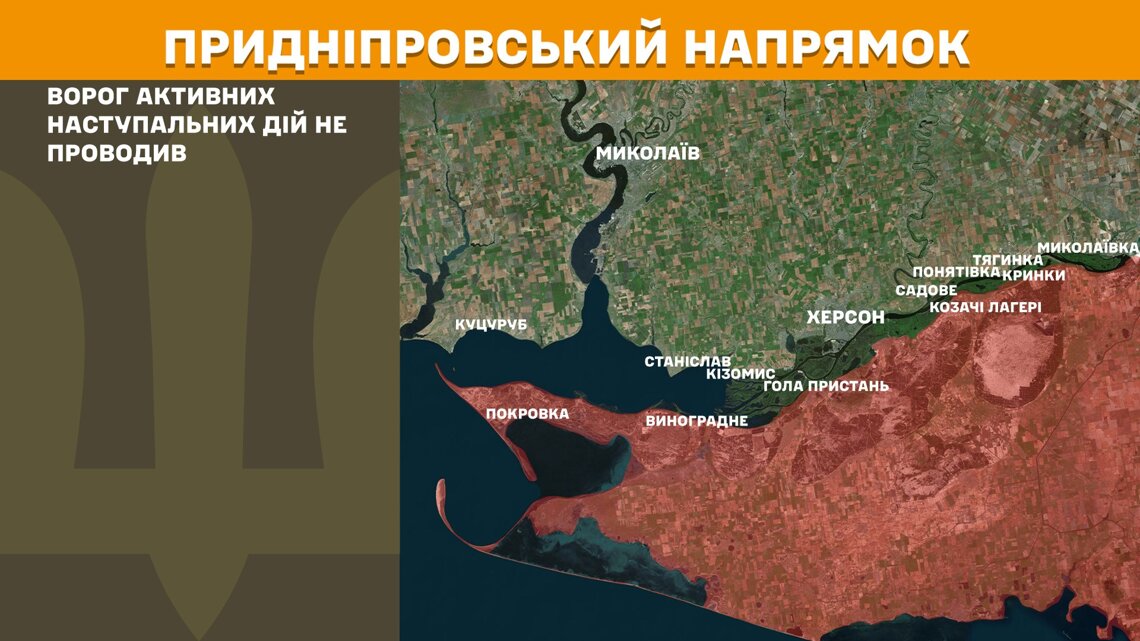 ПРИДНІПРОВСЬКИЙ НАПРЯМОК

ВОРОГ АКТИВНИХ НАСТУПАЛЬНИХ ДІЙ НЕ ПРОВОДИВ

МИКОЛАЇВ
МИКОЛАЇВКА
ТЯГИНКА
ПОНЯТІВКА
КРИНКИ
САДОВЕ
КОЗАЧІ ЛАГЕРІ
ХЕРСОН
КУЦУРУБ
СТАНІСЛАВ
КІЗОМИС
ГОЛА ПРИСТАНЬ
ПОКРОВКА
ВИНОГРАДНЕ