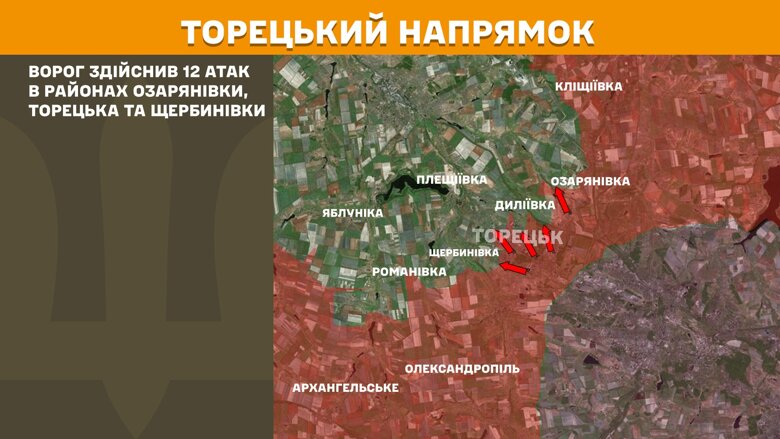 ТОРЕЦЬКИЙ НАПРЯМОК

ВОРОГ ЗДІЙСНИВ 12 АТАК В РАЙОНАХ ОЗАРЯНІВКИ, ТОРЕЦЬКА ТА ЩЕРБИНІВКИ

КЛІЩІЇВКА
ПЛЕЩІЇВКА
ОЗАРЯНІВКА
ДИЛІЇВКА
ЯБЛУНІКА
ТОРЕЦЬК
ЩЕРБИНІВКА
РОМАНІВКА
ОЛЕКСАНДРОПІЛЬ
АРХАНГЕЛЬСЬКЕ