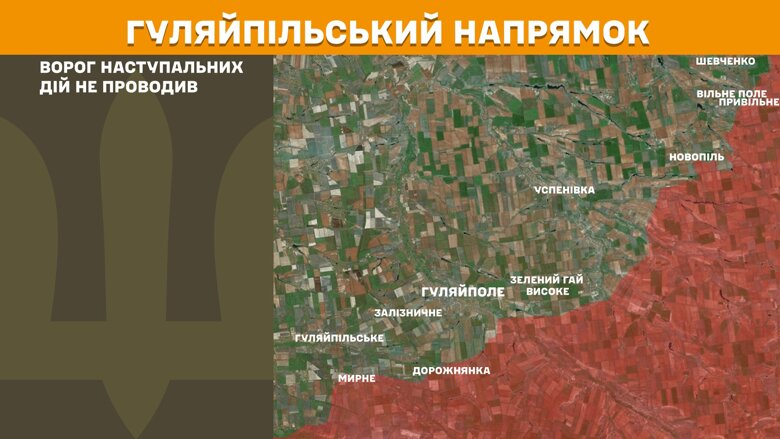 ГУЛЯЙПІЛЬСЬКИЙ НАПРЯМОК

ВОРОГ НАСТУПАЛЬНИХ ДІЙ НЕ ПРОВОДИВ

ШЕВЧЕНКО
ВІЛЬНЕ ПОЛЕ
ПРИВІЛЬНЕ
НОВОПІЛЬ
УСПЕНІВКА
ЗЕЛЕНИЙ ГАЙ
ВИСОКЕ
ГУЛЯЙПОЛЕ
ЗАЛІЗНИЧНЕ
ГУЛЯЙПІЛЬСЬКЕ
МИРНЕ
ДОРОЖНЯНКА