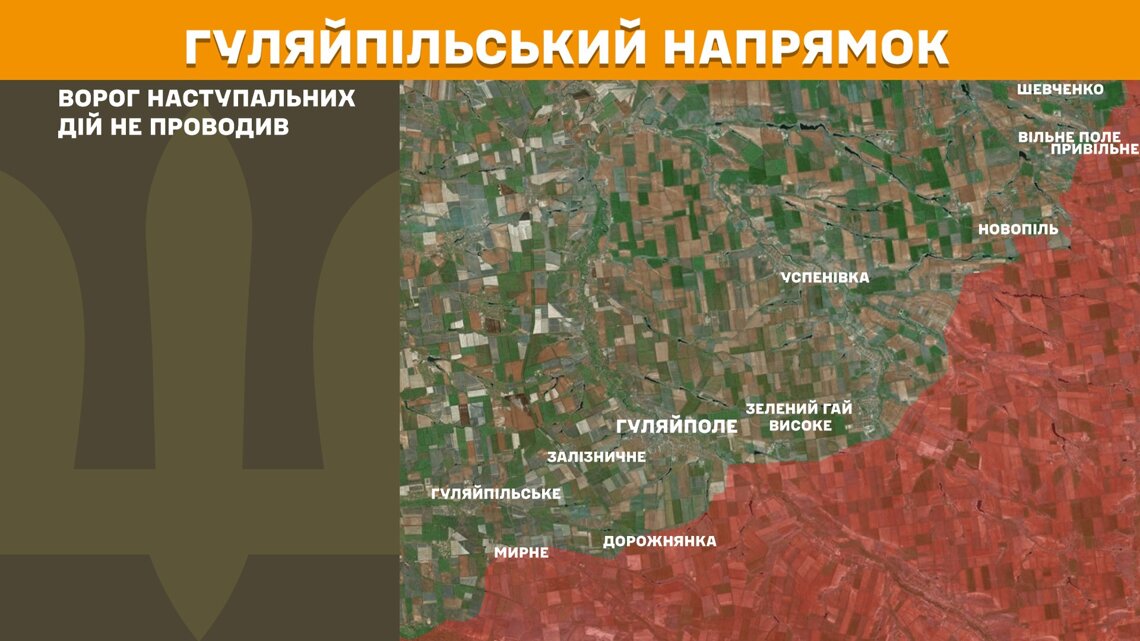 ГУЛЯЙПІЛЬСЬКИЙ НАПРЯМОК

ВОРОГ НАСТУПАЛЬНИХ ДІЙ НЕ ПРОВОДИВ

ШЕВЧЕНКО
ВІЛЬНЕ ПОЛЕ
ПРИВІЛЬНЕ
НОВОПІЛЬ
УСПЕНІВКА
ЗЕЛЕНИЙ ГАЙ
ВИСОКЕ
ГУЛЯЙПОЛЕ
ЗАЛІЗНИЧНЕ
ГУЛЯЙПІЛЬСЬКЕ
МИРНЕ
ДОРОЖНЯНКА