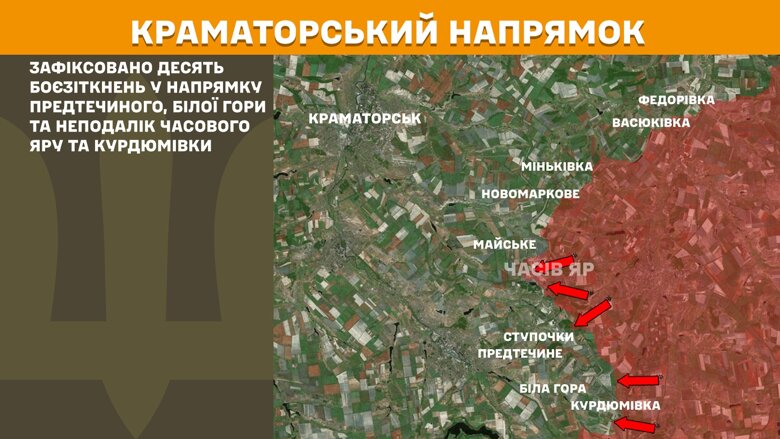 КРАМАТОРСЬКИЙ НАПРЯМОК

ЗАФІКСОВАНО ДЕСЯТЬ БОЄЗІТКНЕНЬ У НАПРЯМКУ ПРЕДТЕЧИНОГО, БІЛОЇ ГОРИ ТА НЕПОДАЛІК ЧАСОВОГО ЯРУ ТА КУРДЮМІВКИ

КРАМАТОРСЬК
ФЕДОРІВКА
ВАСЮКІВКА
МІНЬКІВКА
НОВОМАРКОВЕ
МАЙСЬКЕ
ЧАСІВ ЯР
СТУПОЧКИ
ПРЕДТЕЧИНЕ
БІЛА ГОРА
КУРДЮМІВКА