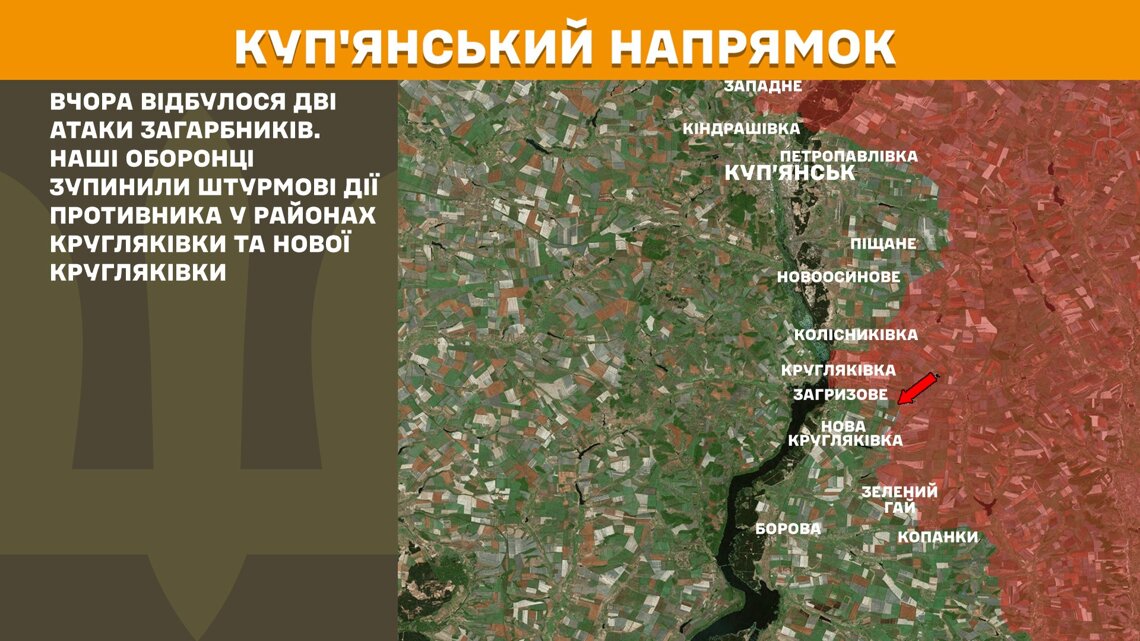 КУП'ЯНСЬКИЙ НАПРЯМОК

ВЧОРА ВІДБУЛОСЯ ДВІ АТАКИ ЗАГАРБНИКІВ. НАШІ ОБОРОНЦІ ЗУПИНИЛИ ШТУРМОВІ ДІЇ ПРОТИВНИКА У РАЙОНАХ КРУГЛЯКІВКИ ТА НОВОЇ КРУГЛЯКІВКИ

ЗАПАДНЕ
КІНДРАШІВКА
ПЕТРОПАВЛІВКА
КУП'ЯНСЬК
ПІЩАНЕ
НОВООСИНОВЕ
КОЛІСНИКІВКА
КРУГЛЯКІВКА
ЗАГРИЗОВЕ
НОВА КРУГЛЯКІВКА
ЗЕЛЕНИЙ ГАЙ
БОРОВА
КОПАНКИ