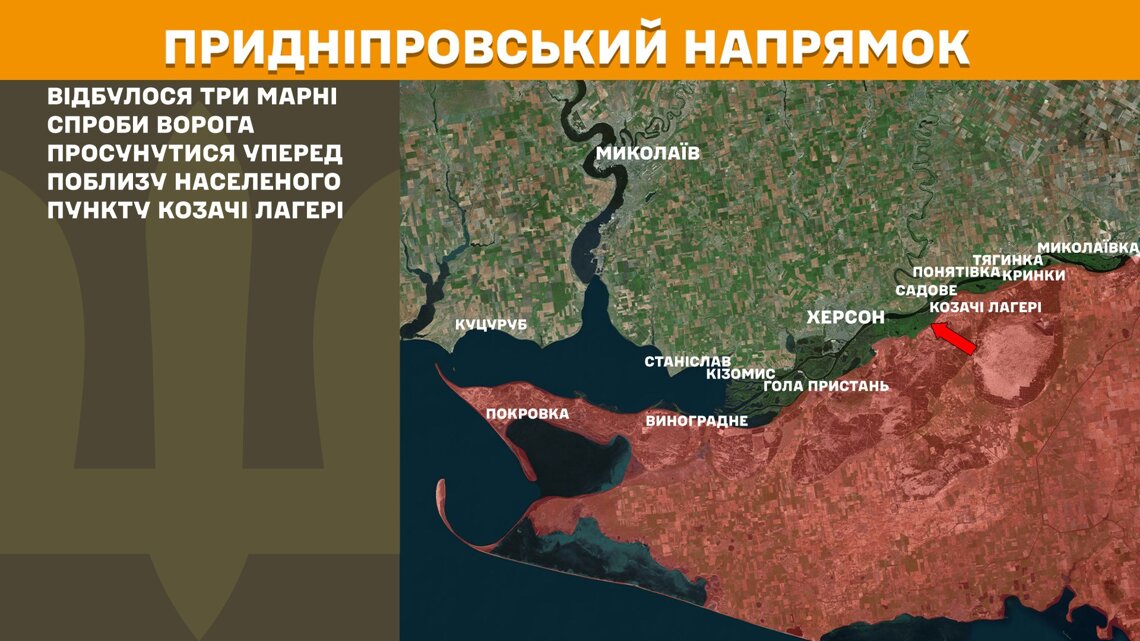 ПРИДНІПРОВСЬКИЙ НАПРЯМОК

ВІДБУЛОСЯ ТРИ МАРНІ СПРОБИ ВОРОГА ПРОСУНУТИСЯ УПЕРЕД ПОБЛИЗУ НАСЕЛЕНОГО ПУНКТУ КОЗАЧІ ЛАГЕРІ

МИКОЛАЇВ
МИКОЛАЇВКА
ТЯГИНКА
ПОНЯТІВКА
КРИНКИ
САДОВЕ
КОЗАЧІ ЛАГЕРІ
ХЕРСОН
КУЦУРУБ
СТАНІСЛАВ
КІЗОМИС
ГОЛА ПРИСТАНЬ
ПОКРОВКА
ВИНОГРАДНЕ