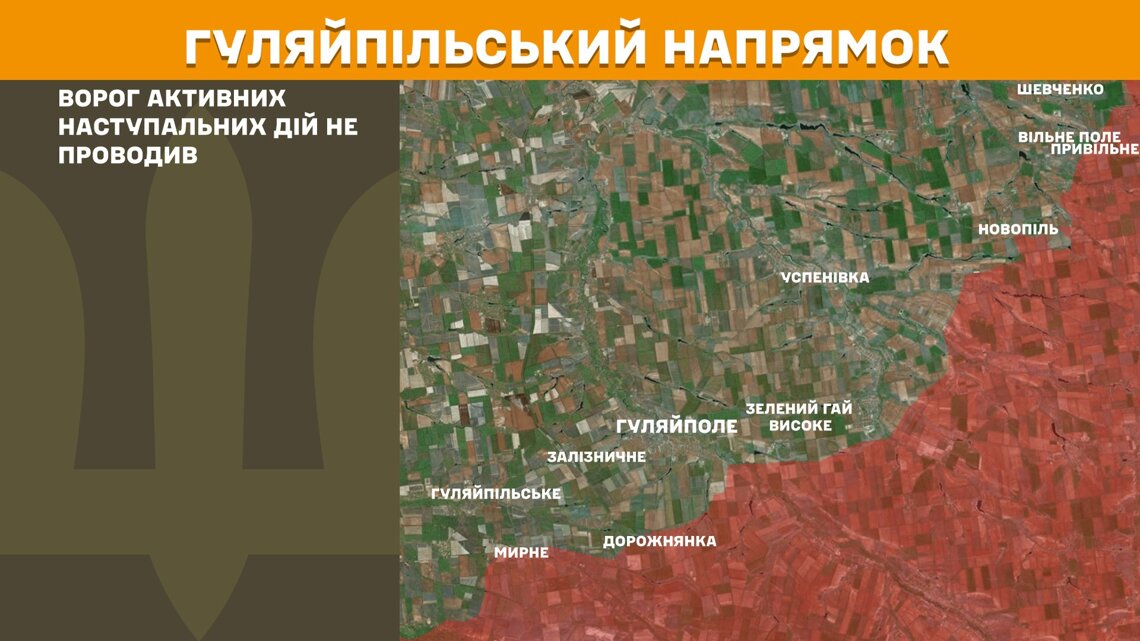 ГУЛЯЙПІЛЬСЬКИЙ НАПРЯМОК

ВОРОГ АКТИВНИХ НАСТУПАЛЬНИХ ДІЙ НЕ ПРОВОДИВ

ШЕВЧЕНКО
ВІЛЬНЕ ПОЛЕ
ПРИВІЛЬНЕ
НОВОПІЛЬ
УСПЕНІВКА
ЗЕЛЕНИЙ ГАЙ
ВИСОКЕ
ГУЛЯЙПОЛЕ
ЗАЛІЗНИЧНЕ
ГУЛЯЙПІЛЬСЬКЕ
МИРНЕ
ДОРОЖНЯНКА