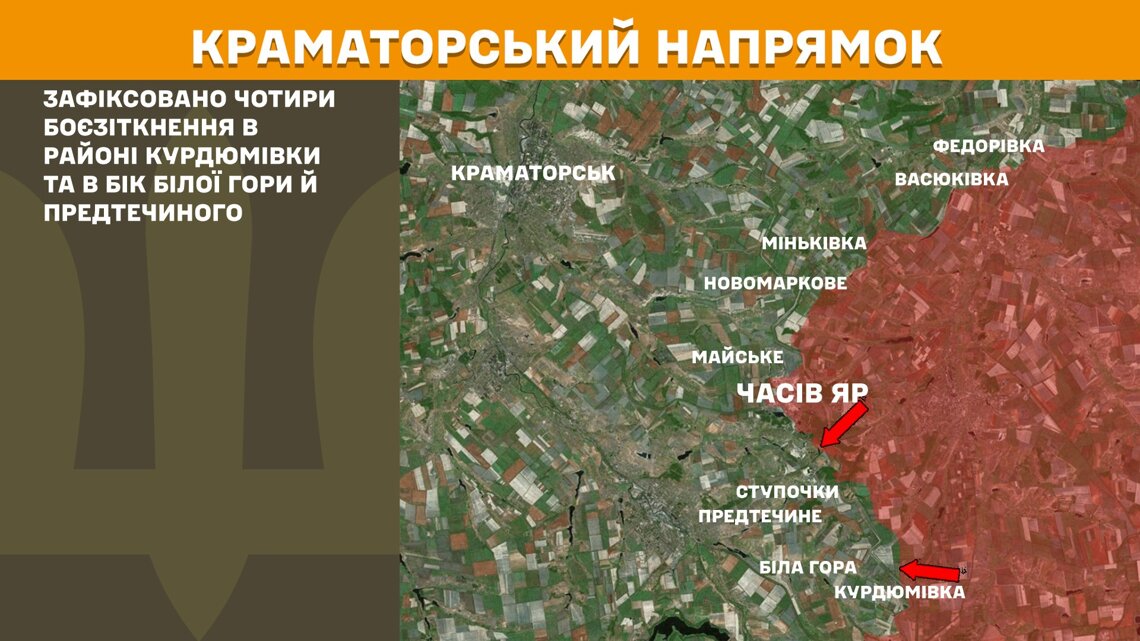 КРАМАТОРСЬКИЙ НАПРЯМОК

ЗАФІКСОВАНО ЧОТИРИ БОЄЗІТКНЕННЯ В РАЙОНІ КУРДЮМІВКИ ТА В БІК БІЛОЇ ГОРИ Й ПРЕДТЕЧИНОГО

КРАМАТОРСЬК
ФЕДОРІВКА
ВАСЮКІВКА
МІНЬКІВКА
НОВОМАРКОВЕ
МАЙСЬКЕ
ЧАСІВ ЯР
СТУПОЧКИ
ПРЕДТЕЧИНЕ
БІЛА ГОРА
КУРДЮМІВКА