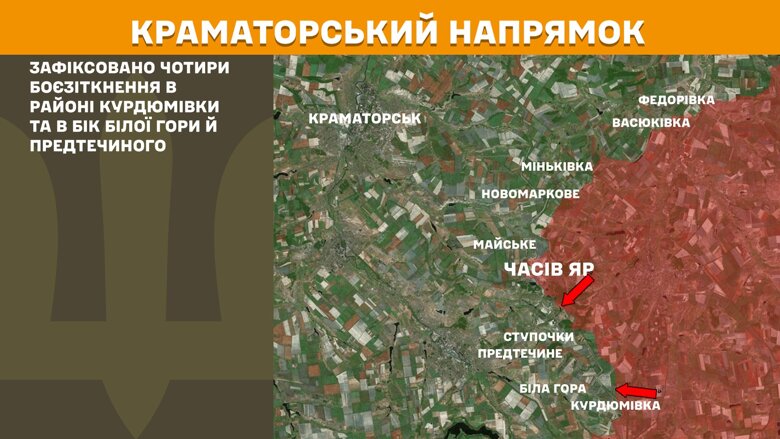 КРАМАТОРСЬКИЙ НАПРЯМОК

ЗАФІКСОВАНО ЧОТИРИ БОЄЗІТКНЕННЯ В РАЙОНІ КУРДЮМІВКИ ТА В БІК БІЛОЇ ГОРИ Й ПРЕДТЕЧИНОГО

КРАМАТОРСЬК
ФЕДОРІВКА
ВАСЮКІВКА
МІНЬКІВКА
НОВОМАРКОВЕ
МАЙСЬКЕ
ЧАСІВ ЯР
СТУПОЧКИ
ПРЕДТЕЧИНЕ
БІЛА ГОРА
КУРДЮМІВКА