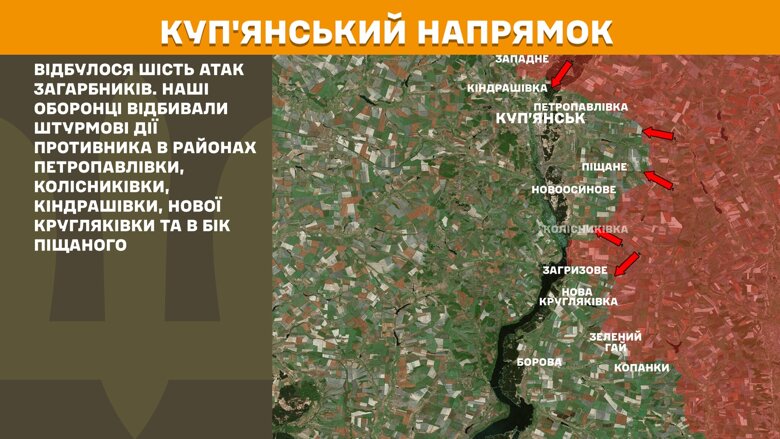 КУП'ЯНСЬКИЙ НАПРЯМОК

ВІДБУЛОСЯ ШІСТЬ АТАК ЗАГАРБНИКІВ. НАШІ ОБОРОНЦІ ВІДБИВАЛИ ШТУРМОВІ ДІЇ ПРОТИВНИКА В РАЙОНАХ ПЕТРОПАВЛІВКИ, КОЛІСНИКІВКИ, КІНДРАШІВКИ, НОВОЇ КРУГЛЯКІВКИ ТА В БІК ПІЩАНОГО

ЗАПАДНЕ
КІНДРАШІВКА
ПЕТРОПАВЛІВКА
КУП'ЯНСЬК
ПІЩАНЕ
НОВООСИНОВЕ
КОЛІСНИКІВКА
ЗАГРИЗОВЕ
НОВА КРУГЛЯКІВКА
ЗЕЛЕНИЙ ГАЙ
БОРОВА
КОПАНКИ