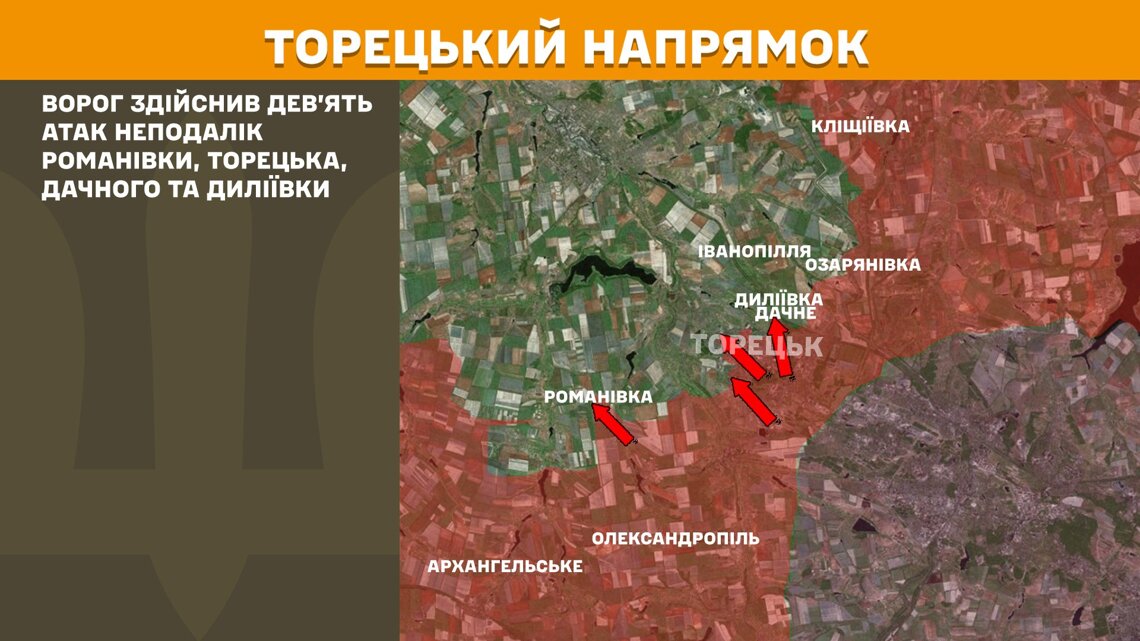 ТОРЕЦЬКИЙ НАПРЯМОК

ВОРОГ ЗДІЙСНИВ ДЕВ'ЯТЬ АТАК НЕПОДАЛІК РОМАНІВКИ, ТОРЕЦЬКА, ДАЧНОГО ТА ДИЛІЇВКИ

КЛІЩІЇВКА
ІВАНОПІЛЛЯ
ОЗАРЯНІВКА
ДИЛІЇВКА
ДАЧНЕ
ТОРЕЦЬК
РОМАНІВКА
ОЛЕКСАНДРОПІЛЬ
АРХАНГЕЛЬСЬКЕ