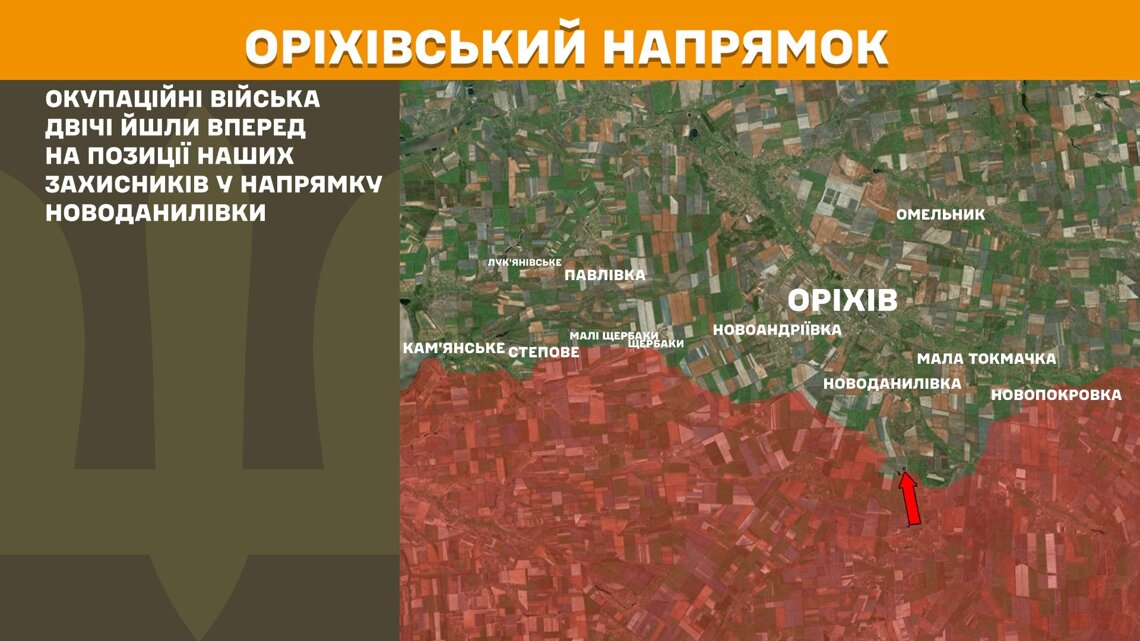 ОРІХІВСЬКИЙ НАПРЯМОК

ОКУПАЦІЙНІ ВІЙСЬКА ДВІЧІ ЙШЛИ ВПЕРЕД НА ПОЗИЦІЇ НАШИХ ЗАХИСНИКІВ У НАПРЯМКУ НОВОДАНИЛІВКИ

ОМЕЛЬНИК
ЛУК'ЯНІВСЬКЕ
ПАВЛІВКА
ОРІХІВ
МАЛІ ЩЕРБАКИ
ЩЕРБАКИ
НОВОАНДРІЇВКА
КАМ'ЯНСЬКЕ
СТЕПОВЕ
МАЛА ТОКМАЧКА
НОВОДАНИЛІВКА
НОВОПОКРОВКА