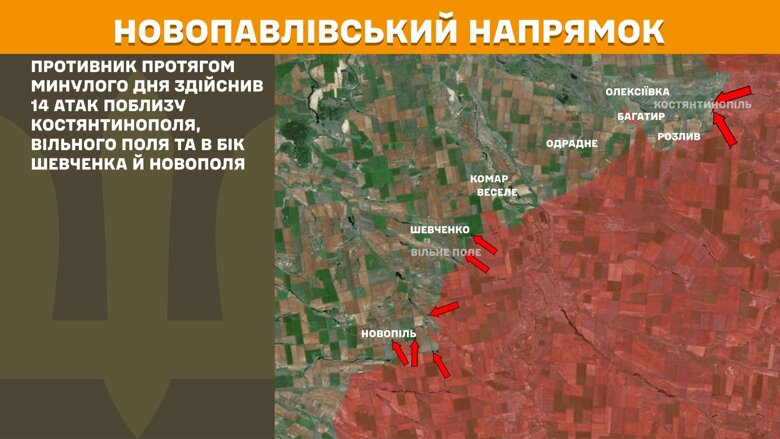 НОВОПАВЛІВСЬКИЙ НАПРЯМОК

ПРОТИВНИК ПРОТЯГОМ МИНУЛОГО ДНЯ ЗДІЙСНИВ 14 АТАК ПОБЛИЗУ КОСТЯНТИНОПОЛЯ, ВІЛЬНОГО ПОЛЯ ТА В БІК ШЕВЧЕНКА Й НОВОПОЛЯ

ОЛЕКСІЇВКА
КОСТЯНТИНОПІЛЬ
БАГАТИР
РОЗЛИВ
ОДРАДНЕ
КОМАР
ВЕСЕЛЕ
ШЕВЧЕНКО
ВІЛЬНЕ ПОЛЕ
НОВОПІЛЬ