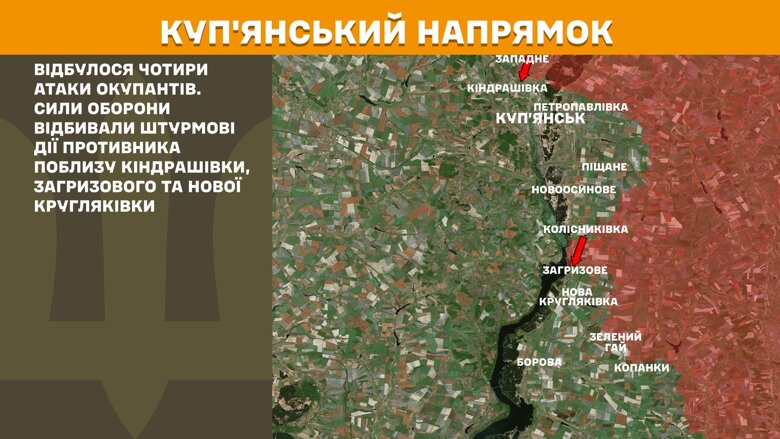 КУП'ЯНСЬКИЙ НАПРЯМОК

ВІДБУЛОСЯ ЧОТИРИ АТАКИ ОКУПАНТІВ. СИЛИ ОБОРОНИ ВІДБИВАЛИ ШТУРМОВІ ДІЇ ПРОТИВНИКА ПОБЛИЗУ КІНДРАШІВКИ, ЗАГРИЗОВОГО ТА НОВОЇ КРУГЛЯКІВКИ

ЗАПАДНЕ
КІНДРАШІВКА
ПЕТРОПАВЛІВКА
КУП'ЯНСЬК
ПІЩАНЕ
НОВООСИНОВЕ
КОЛІСНИКІВКА
ЗАГРИЗОВЕ
НОВА КРУГЛЯКІВКА
ЗЕЛЕНИЙ ГАЙ
БОРОВА
КОПАНКИ