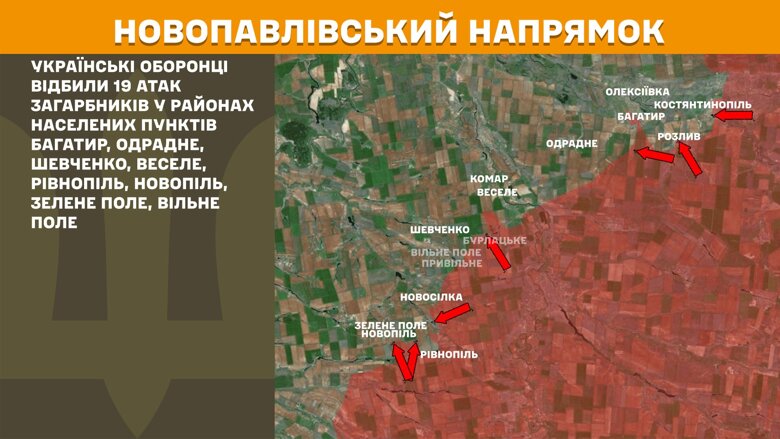 НОВОПАВЛІВСЬКИЙ НАПРЯМОК

УКРАЇНСЬКІ ОБОРОНЦІ ВІДБИЛИ 19 АТАК ЗАГАРБНИКІВ У РАЙОНАХ НАСЕЛЕНИХ ПУНКТІВ БАГАТИР, ОДРАДНЕ, ШЕВЧЕНКО, ВЕСЕЛЕ, РІВНОПІЛЬ, НОВОПІЛЬ, ЗЕЛЕНЕ ПОЛЕ, ВІЛЬНЕ ПОЛЕ

ОЛЕКСІЇВКА
КОСТЯНТИНОПІЛЬ
БАГАТИР
РОЗЛИВ
ОДРАДНЕ
КОМАР
ВЕСЕЛЕ
ШЕВЧЕНКО
БУРЛАЦЬКЕ
ВІЛЬНЕ ПОЛЕ
ПРИВІЛЬНЕ
НОВОСІЛКА
ЗЕЛЕНЕ ПОЛЕ
НОВОПІЛЬ
РІВНОПІЛЬ