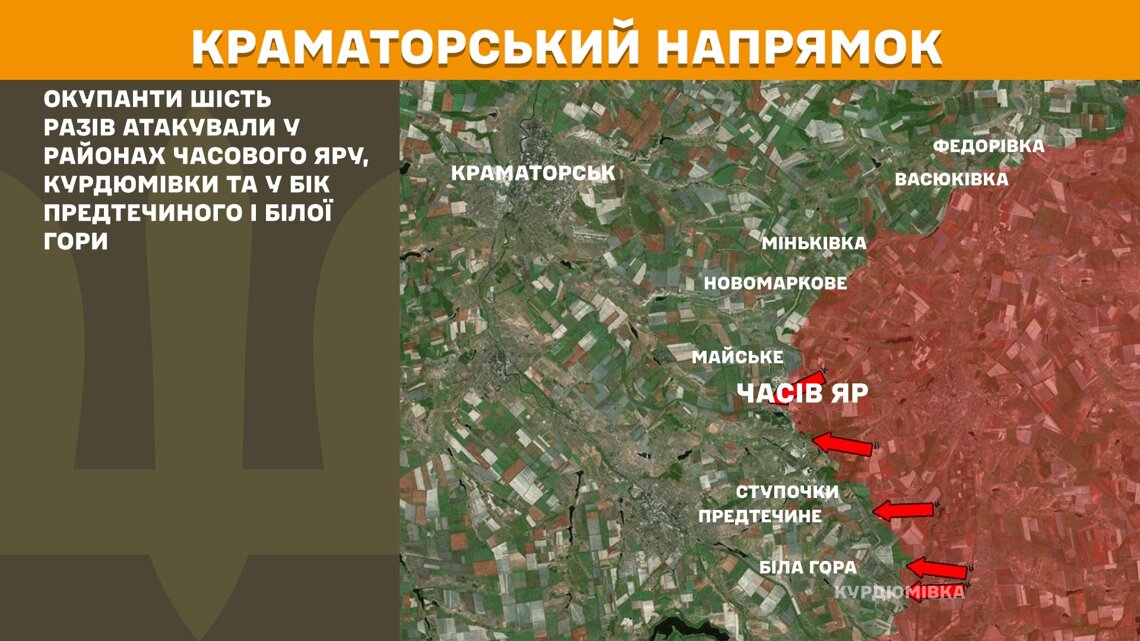 КРАМАТОРСЬКИЙ НАПРЯМОК

ОКУПАНТИ ШІСТЬ РАЗІВ АТАКУВАЛИ У РАЙОНАХ ЧАСОВОГО ЯРУ, КУРДЮМІВКИ ТА У БІК ПРЕДТЕЧИНОГО І БІЛОЇ ГОРИ

КРАМАТОРСЬК
ФЕДОРІВКА
ВАСЮКІВКА
МІНЬКІВКА
НОВОМАРКОВЕ
МАЙСЬКЕ
ЧАСІВ ЯР
СТУПОЧКИ
ПРЕДТЕЧИНЕ
БІЛА ГОРА
КУРДЮМІВКА