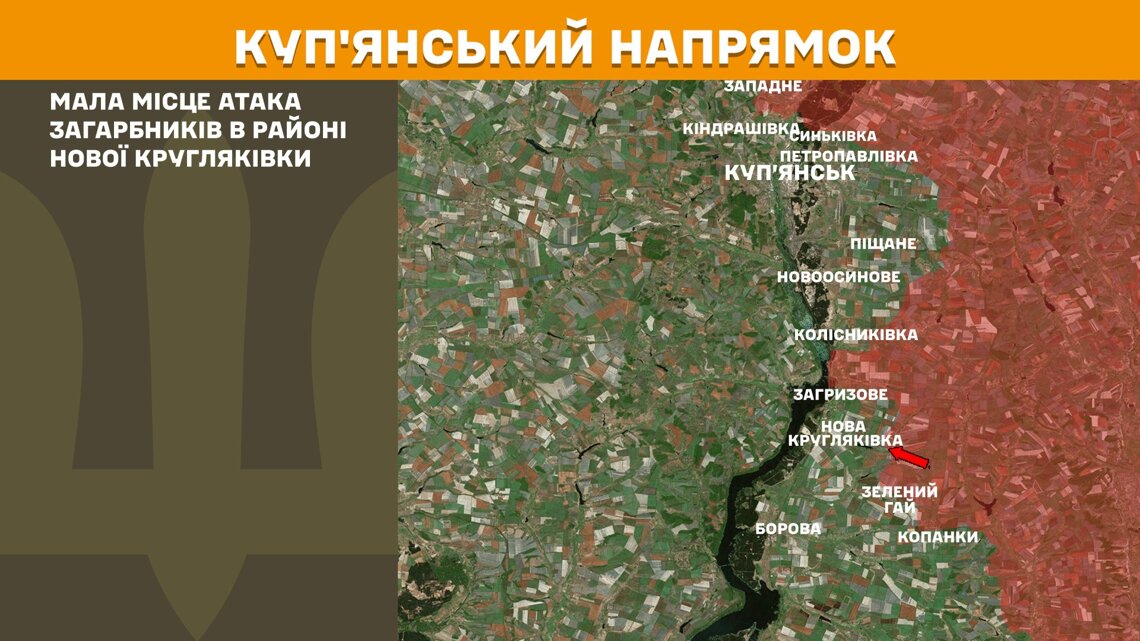 КУП'ЯНСЬКИЙ НАПРЯМОК

МАЛА МІСЦЕ АТАКА ЗАГАРБНИКІВ В РАЙОНІ НОВОЇ КРУГЛЯКІВКИ

ЗАПАДНЕ
КІНДРАШІВКА
СИНЬКІВКА
ПЕТРОПАВЛІВКА
КУП'ЯНСЬК
ПІЩАНЕ
НОВООСИНОВЕ
КОЛІСНИКІВКА
ЗАГРИЗОВЕ
НОВА КРУГЛЯКІВКА
ЗЕЛЕНИЙ ГАЙ
БОРОВА
КОПАНКИ