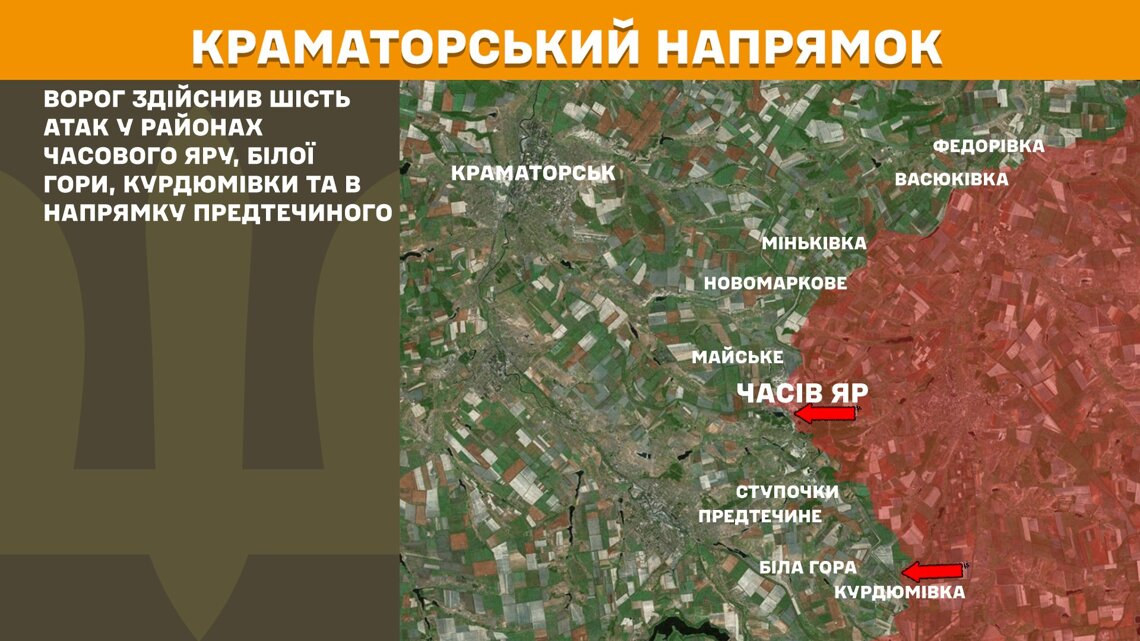 КРАМАТОРСЬКИЙ НАПРЯМОК

ВОРОГ ЗДІЙСНИВ ШІСТЬ АТАК У РАЙОНАХ ЧАСОВОГО ЯРУ, БІЛОЇ ГОРИ, КУРДЮМІВКИ ТА В НАПРЯМКУ ПРЕДТЕЧИНОГО

КРАМАТОРСЬК
ФЕДОРІВКА
ВАСЮКІВКА
МІНЬКІВКА
НОВОМАРКОВЕ
МАЙСЬКЕ
ЧАСІВ ЯР
СТУПОЧКИ
ПРЕДТЕЧИНЕ
БІЛА ГОРА
КУРДЮМІВКА