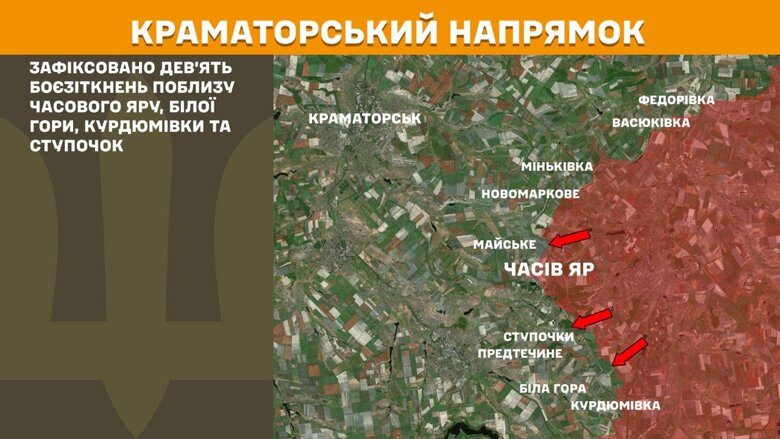 КРАМАТОРСЬКИЙ НАПРЯМОК

ЗАФІКСОВАНО ДЕВ'ЯТЬ БОЄЗІТКНЕНЬ ПОБЛИЗУ ЧАСОВОГО ЯРУ, БІЛОЇ ГОРИ, КУРДЮМІВКИ ТА СТУПОЧОК

КРАМАТОРСЬК
ФЕДОРІВКА
ВАСЮКІВКА
МІНЬКІВКА
НОВОМАРКОВЕ
МАЙСЬКЕ
ЧАСІВ ЯР
СТУПОЧКИ
ПРЕДТЕЧИНЕ
БІЛА ГОРА
КУРДЮМІВКА