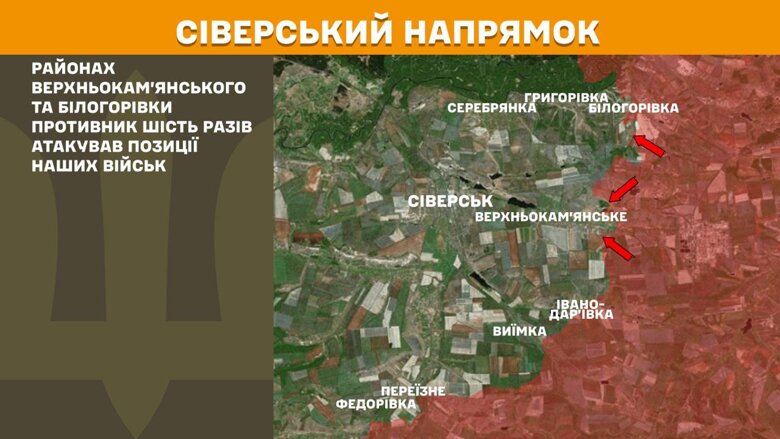 СІВЕРСЬКИЙ НАПРЯМОК

РАЙОНАХ ВЕРХНЬОКАМ'ЯНСЬКОГО ТА БІЛОГОРІВКИ ПРОТИВНИК ШІСТЬ РАЗІВ АТАКУВАВ ПОЗИЦІЇ НАШИХ ВІЙСЬК

СЕРЕБРЯНКА
ГРИГОРІВКА
БІЛОГОРІВКА
СІВЕРСЬК
ВЕРХНЬОКАМ'ЯНСЬКЕ
ІВАНО-ДАР'ІВКА
ВИЇМКА
ПЕРЕЇЗНЕ
ФЕДОРІВКА