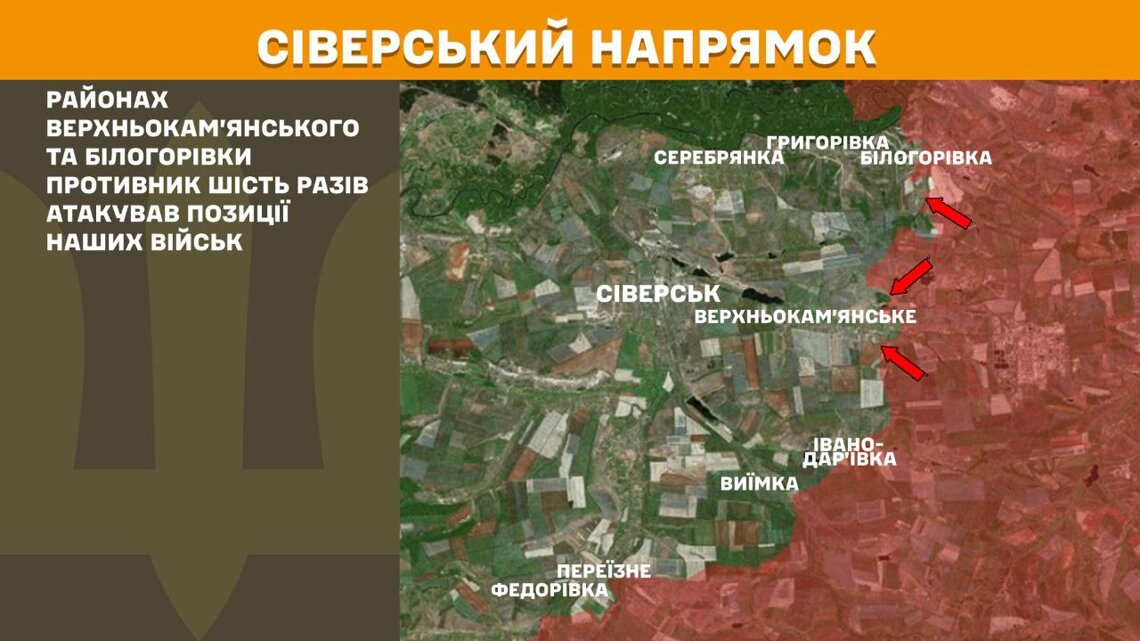 СІВЕРСЬКИЙ НАПРЯМОК

РАЙОНАХ ВЕРХНЬОКАМ'ЯНСЬКОГО ТА БІЛОГОРІВКИ ПРОТИВНИК ШІСТЬ РАЗІВ АТАКУВАВ ПОЗИЦІЇ НАШИХ ВІЙСЬК

ГРИГОРІВКА
СЕРЕБРЯНКА
БІЛОГОРІВКА
СІВЕРСЬК
ВЕРХНЬОКАМ'ЯНСЬКЕ
ІВАНО-ДАР'ІВКА
ВИЇМКА
ПЕРЕЇЗНЕ
ФЕДОРІВКА