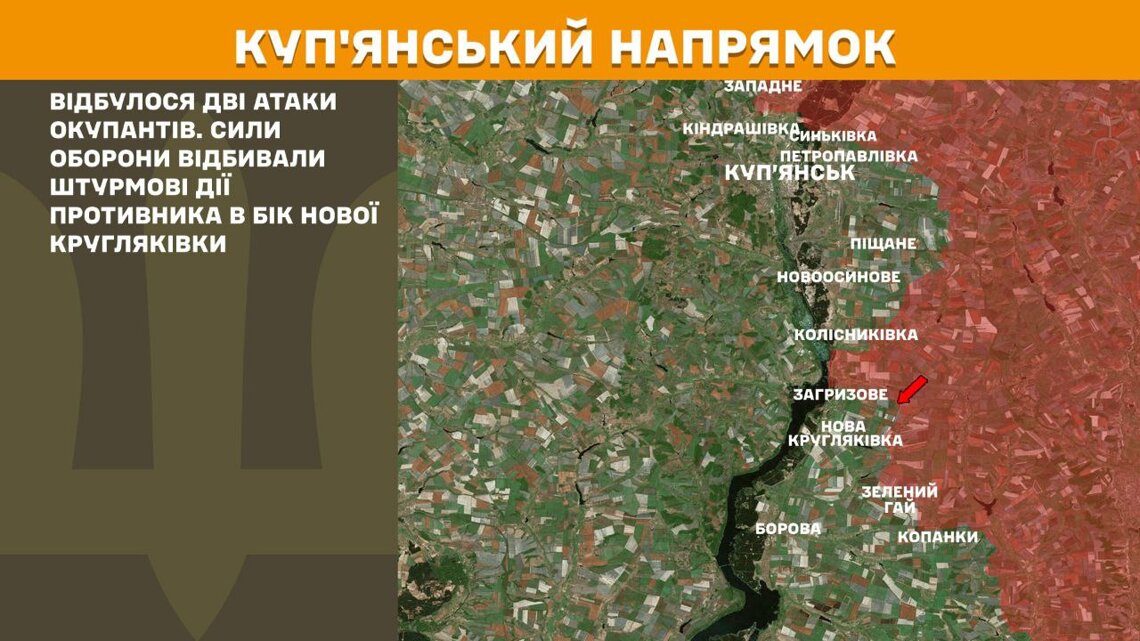 КУП'ЯНСЬКИЙ НАПРЯМОК

ВІДБУЛОСЯ ДВІ АТАКИ ОКУПАНТІВ. СИЛИ ОБОРОНИ ВІДБИВАЛИ ШТУРМОВІ ДІЇ ПРОТИВНИКА В БІК НОВОЇ КРУГЛЯКІВКИ

ЗАПАДНЕ
КІНДРАШІВКА
СИНЬКІВКА
ПЕТРОПАВЛІВКА
КУП'ЯНСЬК
ПІЩАНЕ
НОВООСИНОВЕ
КОЛІСНИКІВКА
ЗАГРИЗОВЕ
НОВА КРУГЛЯКІВКА
ЗЕЛЕНИЙ ГАЙ
БОРОВА
КОПАНКИ