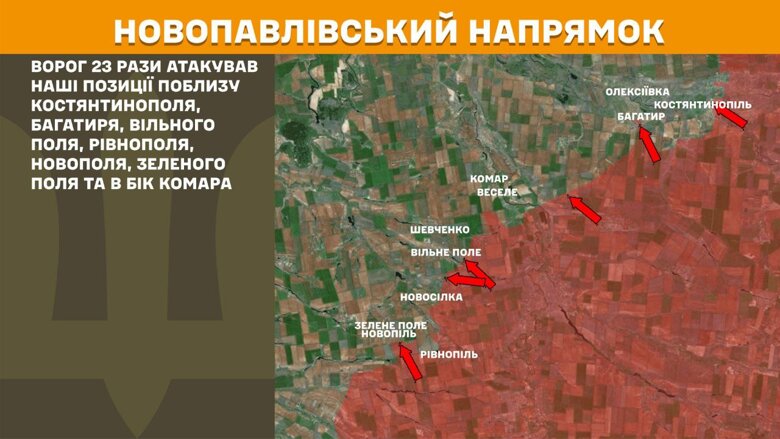 НОВОПАВЛІВСЬКИЙ НАПРЯМОК

ВОРОГ 23 РАЗИ АТАКУВАВ НАШІ ПОЗИЦІЇ ПОБЛИЗУ КОСТЯНТИНОПОЛЯ, БАГАТИРЯ, ВІЛЬНОГО ПОЛЯ, РІВНОПОЛЯ, НОВОПОЛЯ, ЗЕЛЕНОГО ПОЛЯ ТА В БІК КОМАРА

ОЛЕКСІЇВКА
КОСТЯНТИНОПІЛЬ
БАГАТИР
КОМАР
ВЕСЕЛЕ
ШЕВЧЕНКО
ВІЛЬНЕ ПОЛЕ
НОВОСІЛКА
ЗЕЛЕНЕ ПОЛЕ
НОВОПІЛЬ
РІВНОПІЛЬ