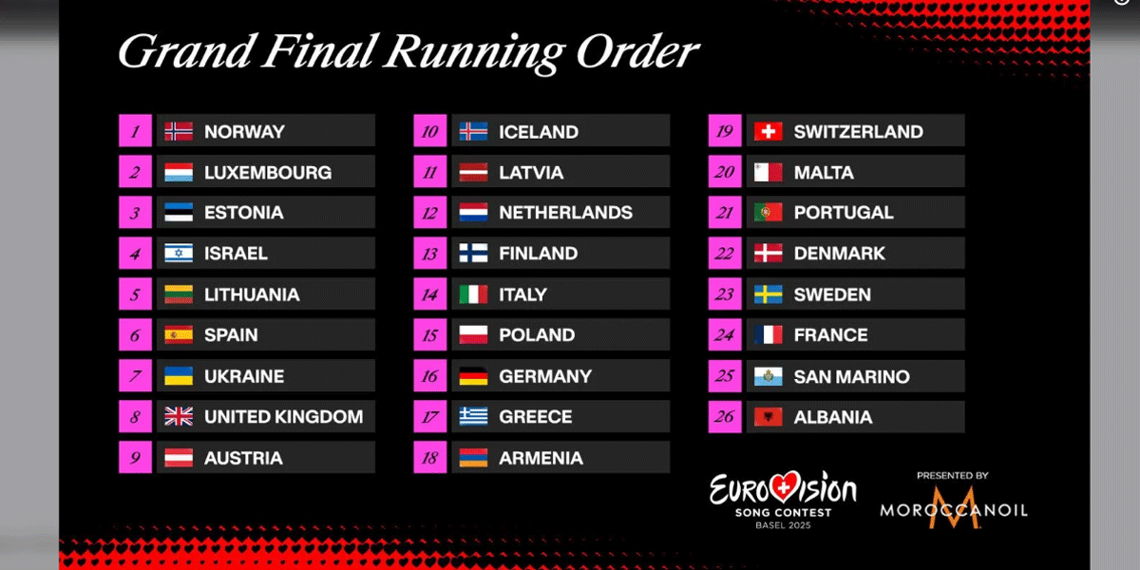 Grand Final Running Order

1 NORWAY
2 LUXEMBOURG
3 ESTONIA
4 ISRAEL
5 LITHUANIA
6 SPAIN
7 UKRAINE
8 UNITED KINGDOM
9 AUSTRIA

10 ICELAND
11 LATVIA
12 NETHERLANDS
13 FINLAND
14 ITALY
15 POLAND
16 GERMANY
17 GREECE
18 ARMENIA

19 SWITZERLAND
20 MALTA
21 PORTUGAL
22 DENMARK
23 SWEDEN
24 FRANCE
25 SAN MARINO
26 ALBANIA

EUROVISION
SONG CONTEST
BASEL 2025

PRESENTED BY
MOROCCANOIL