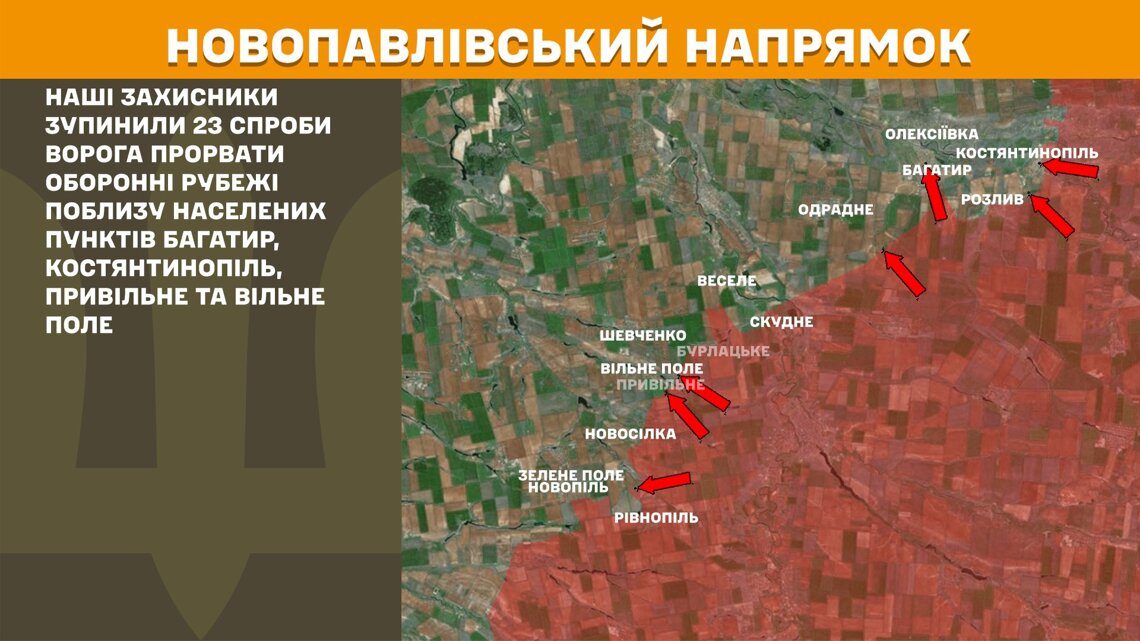 НОВОПАВЛІВСЬКИЙ НАПРЯМОК

НАШІ ЗАХИСНИКИ ЗУПИНИЛИ 23 СПРОБИ ВОРОГА ПРОРВАТИ ОБОРОННІ РУБЕЖІ ПОБЛИЗУ НАСЕЛЕНИХ ПУНКТІВ БАГАТИР, КОСТЯНТИНОПІЛЬ, ПРИВІЛЬНЕ ТА ВІЛЬНЕ ПОЛЕ

ОЛЕКСІЇВКА
КОСТЯНТИНОПІЛЬ
БАГАТИР
РОЗЛИВ
ОДРАДНЕ
ВЕСЕЛЕ
СКУДНЕ
ШЕВЧЕНКО
БУРЛАЦЬКЕ
ВІЛЬНЕ ПОЛЕ
ПРИВІЛЬНЕ
НОВОСІЛКА
ЗЕЛЕНЕ ПОЛЕ
НОВОПІЛЬ
РІВНОПІЛЬ