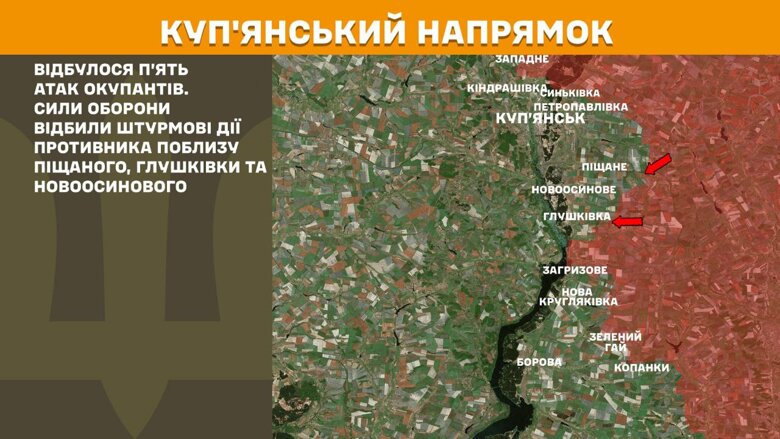 КУП'ЯНСЬКИЙ НАПРЯМОК

ВІДБУЛОСЯ П'ЯТЬ АТАК ОКУПАНТІВ. СИЛИ ОБОРОНИ ВІДБИЛИ ШТУРМОВІ ДІЇ ПРОТИВНИКА ПОБЛИЗУ ПІЩАНОГО, ГЛУШКІВКИ ТА НОВООСИНОВОГО

ЗАПАДНЕ
КІНДРАШІВКА
СИНЬКІВКА
ПЕТРОПАВЛІВКА
КУП'ЯНСЬК
ПІЩАНЕ
НОВООСИНОВЕ
ГЛУШКІВКА
ЗАГРИЗОВЕ
НОВА КРУГЛЯКІВКА
ЗЕЛЕНИЙ ГАЙ
БОРОВА
КОПАНКИ