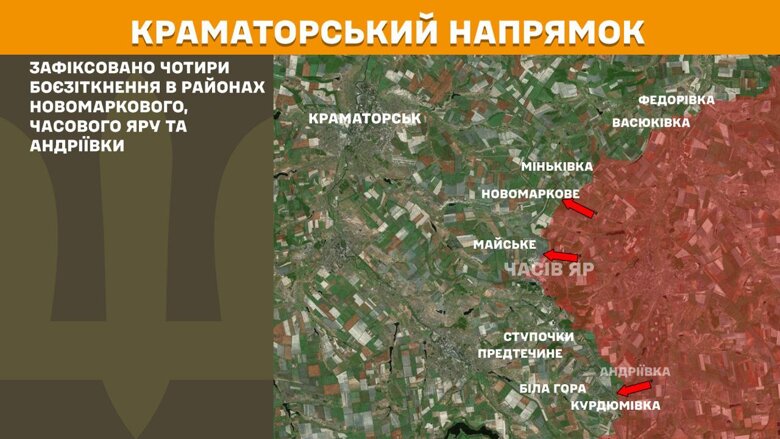 КРАМАТОРСЬКИЙ НАПРЯМОК

ЗАФІКСОВАНО ЧОТИРИ БОЄЗІТКНЕННЯ В РАЙОНАХ НОВОМАРКОВОГО, ЧАСОВОГО ЯРУ ТА АНДРІЇВКИ

КРАМАТОРСЬК
ФЕДОРІВКА
ВАСЮКІВКА
МІНЬКІВКА
НОВОМАРКОВЕ
МАЙСЬКЕ
ЧАСІВ ЯР
СТУПОЧКИ
ПРЕДТЕЧИНЕ
АНДРІЇВКА
БІЛА ГОРА
КУРДЮМІВКА